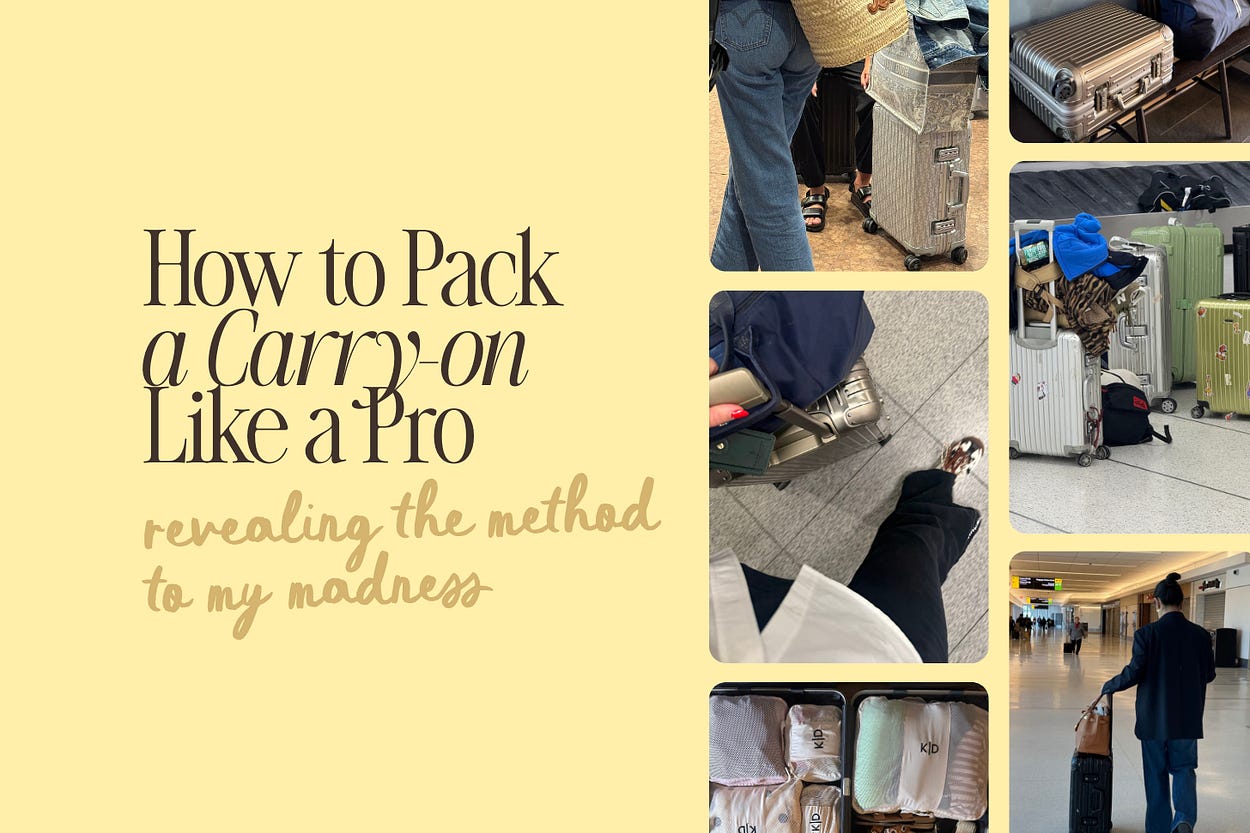 How to Pack a Carry-on Like a Pro

revealing the method to my madness

K|D

K|D

K|D

K|D