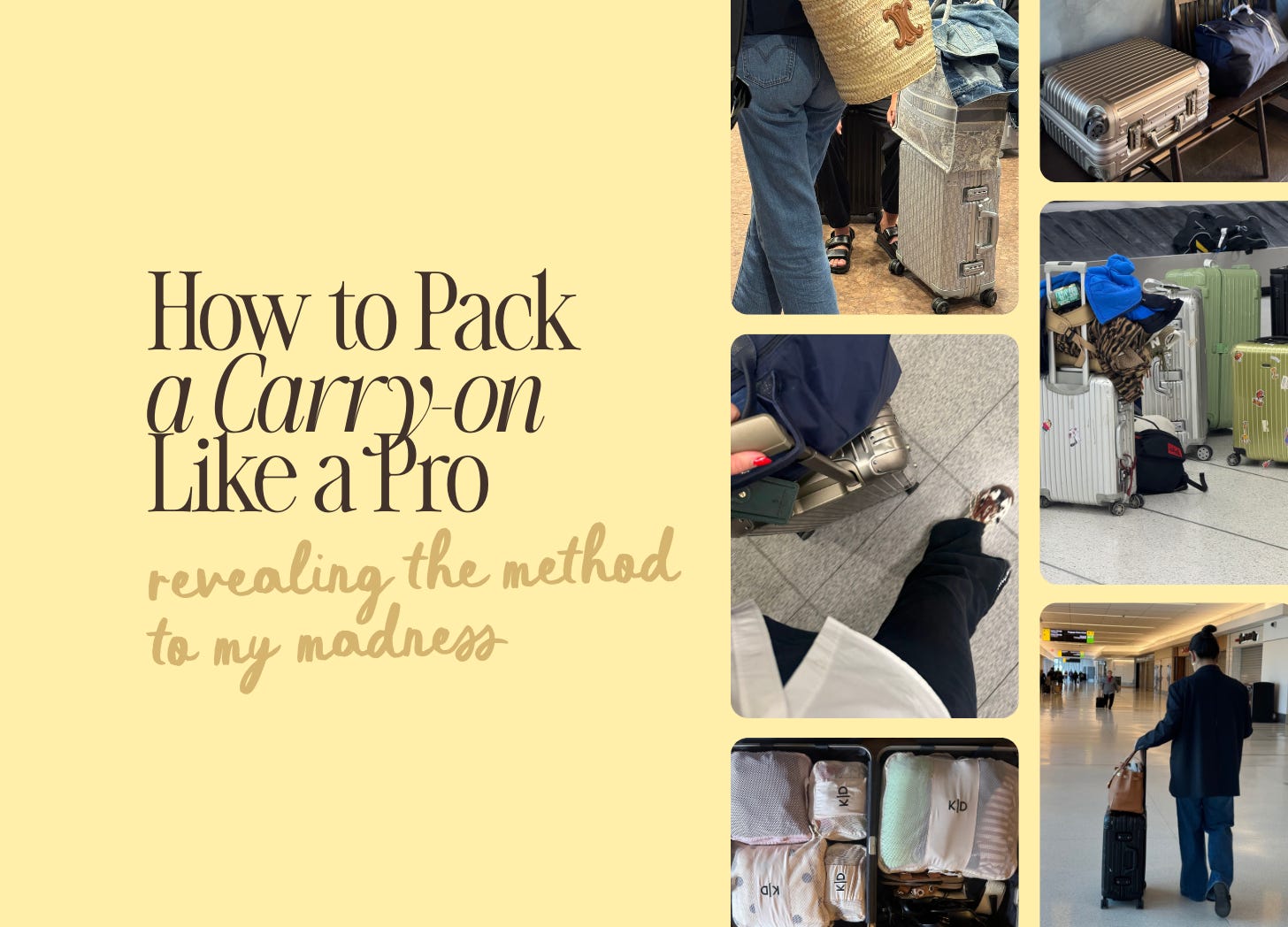 How to Pack a Carry-on Like a Pro

revealing the method to my madness

K|D

K|D

K|D

K|D