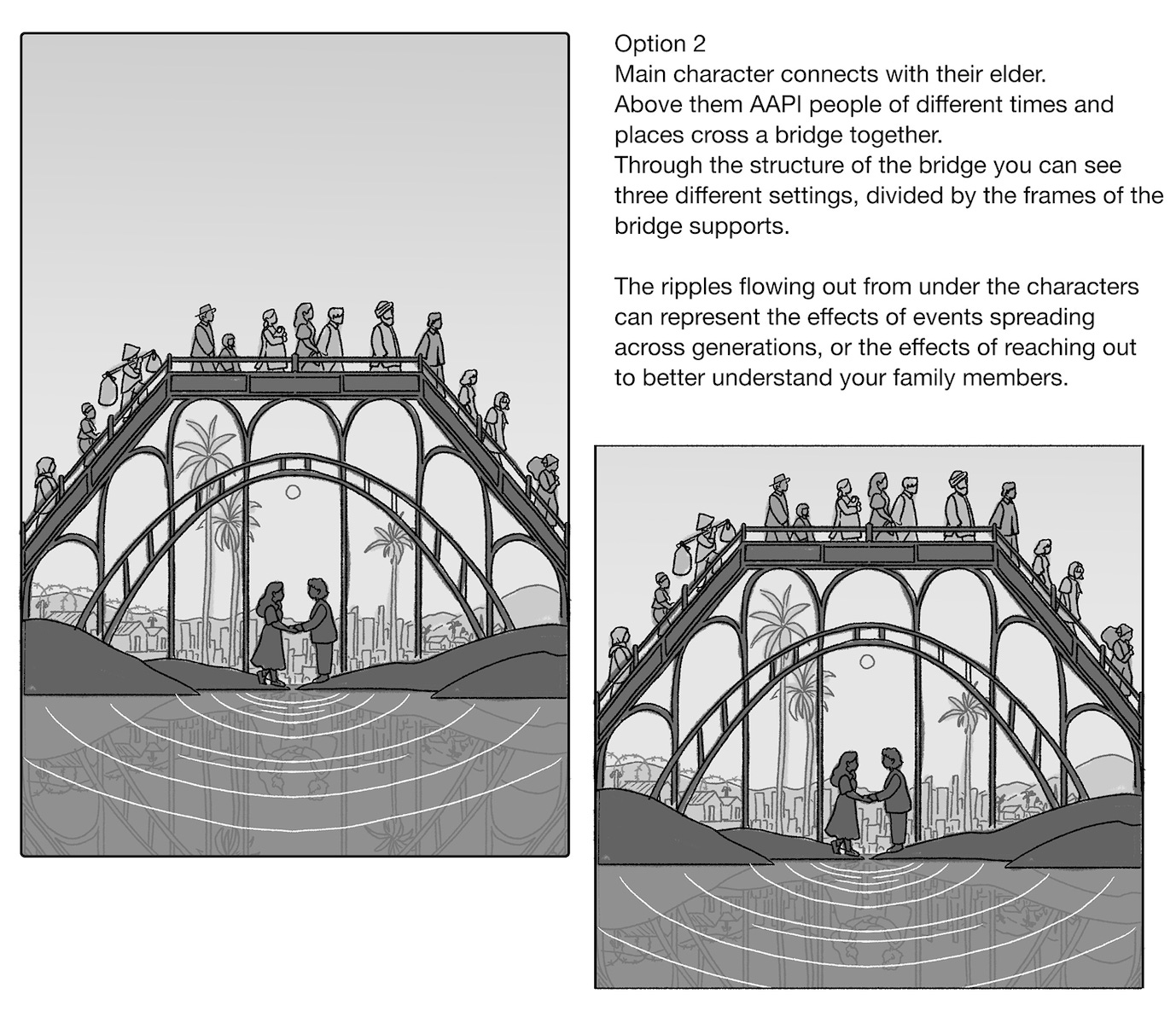 Option 2
Main character connects with their elder.
Above them AAPI people of different times and places cross a bridge together.
Through the structure of the bridge you can see three different settings, divided by the frames of the bridge supports.

The ripples flowing out from under the characters can represent the effects of events spreading across generations, or the effects of reaching out to better understand your family members.