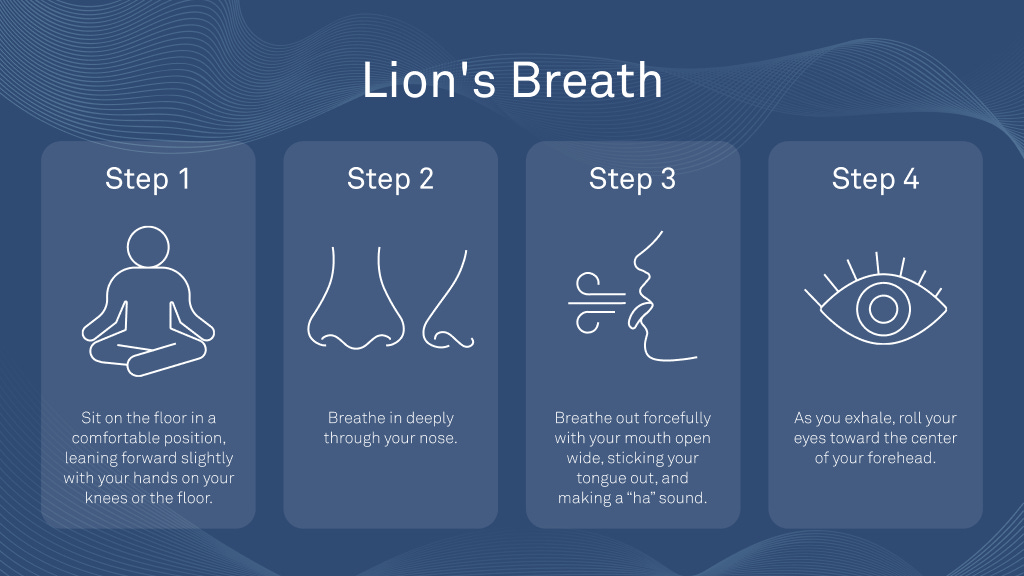 Lion's Breath

Step 1

Sit on the floor in a comfortable position, leaning forward slightly with your hands on your knees or the floor.

Step 2

Breathe in deeply through your nose.

Step 3

Breathe out forcefully with your mouth open wide, sticking your tongue out, and making a “ha” sound.

Step 4

As you exhale, roll your eyes toward the center of your forehead.