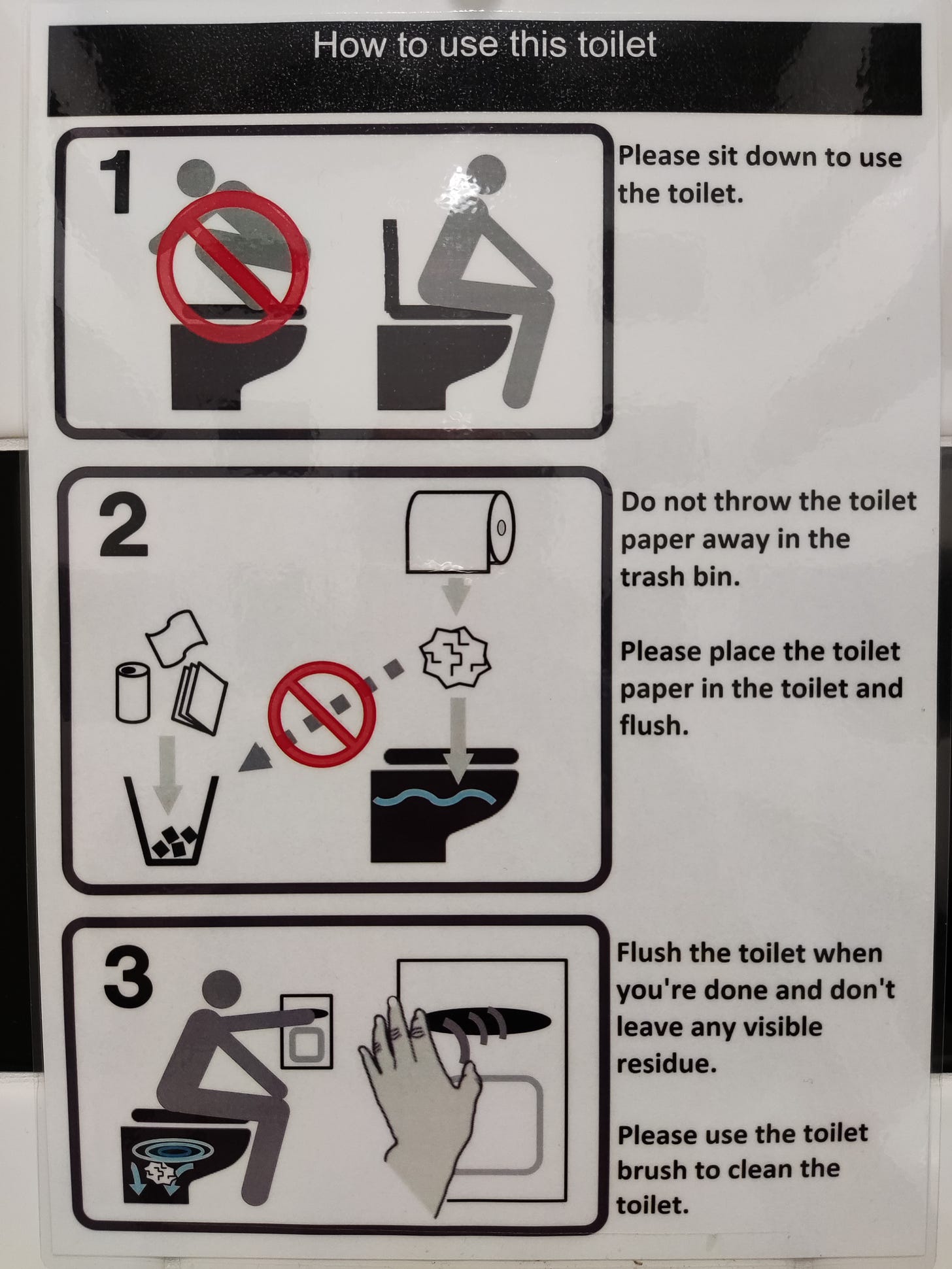 How to use this toilet

1

Please sit down to use the toilet.

2

Do not throw the toilet paper away in the trash bin.

Please place the toilet paper in the toilet and flush.

3

Flush the toilet when you're done and don't leave any visible residue.

Please use the toilet brush to clean the toilet.