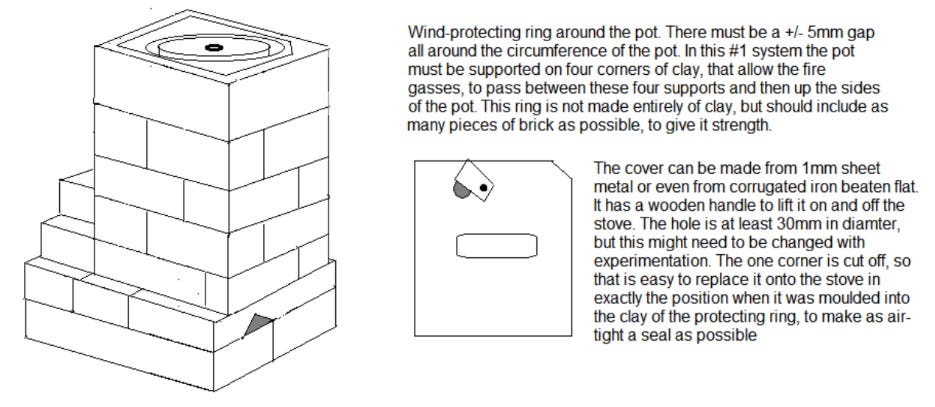 Wind-protecting ring around the pot. There must be a +/- 5mm gap all around the circumference of the pot. In this #1 system the pot must be supported on four corners of clay, that allow the fire gasses, to pass between these four supports and then up the sides of the pot. This ring is not made entirely of clay, but should include as many pieces of brick as possible, to give it strength.

The cover can be made from 1mm sheet metal or even from corrugated iron beaten flat. It has a wooden handle to lift it on and off the stove. The hole is at least 30mm in diamter, but this might need to be changed with experimentation. The one corner is cut off, so that is easy to replace it onto the stove in exactly the position when it was moulded into the clay of the protecting ring, to make as air-tight a seal as possible