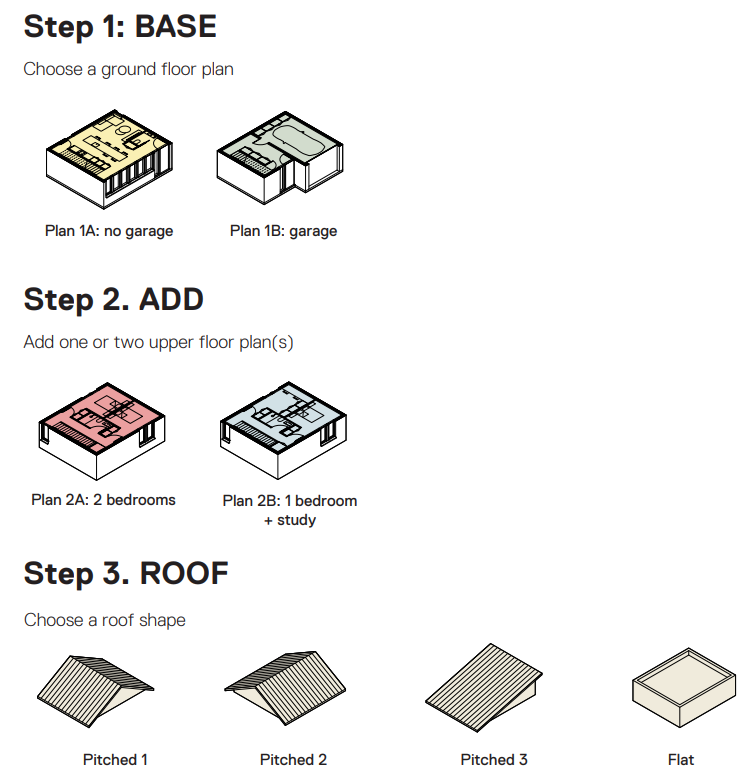 Step 1: BASE

Choose a ground floor plan

Plan 1A: no garage

Plan 1B: garage

Step 2. ADD

Add one or two upper floor plan(s)

Plan 2A: 2 bedrooms

Plan 2B: 1 bedroom + study

Step 3. ROOF

Choose a roof shape

Pitched 1

Pitched 2

Pitched 3

Flat