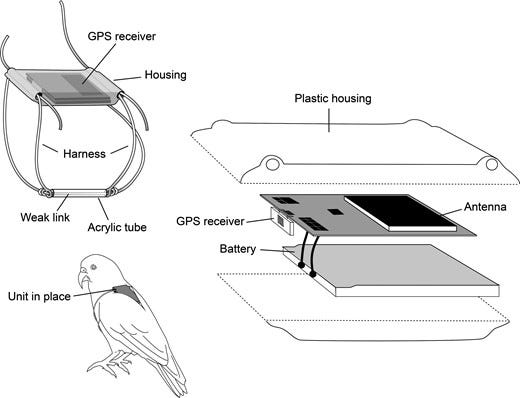 GPS receiver
Housing
Harness
Weak link
Acrylic tube
Unit in place
Plastic housing
Antenna
GPS receiver
Battery