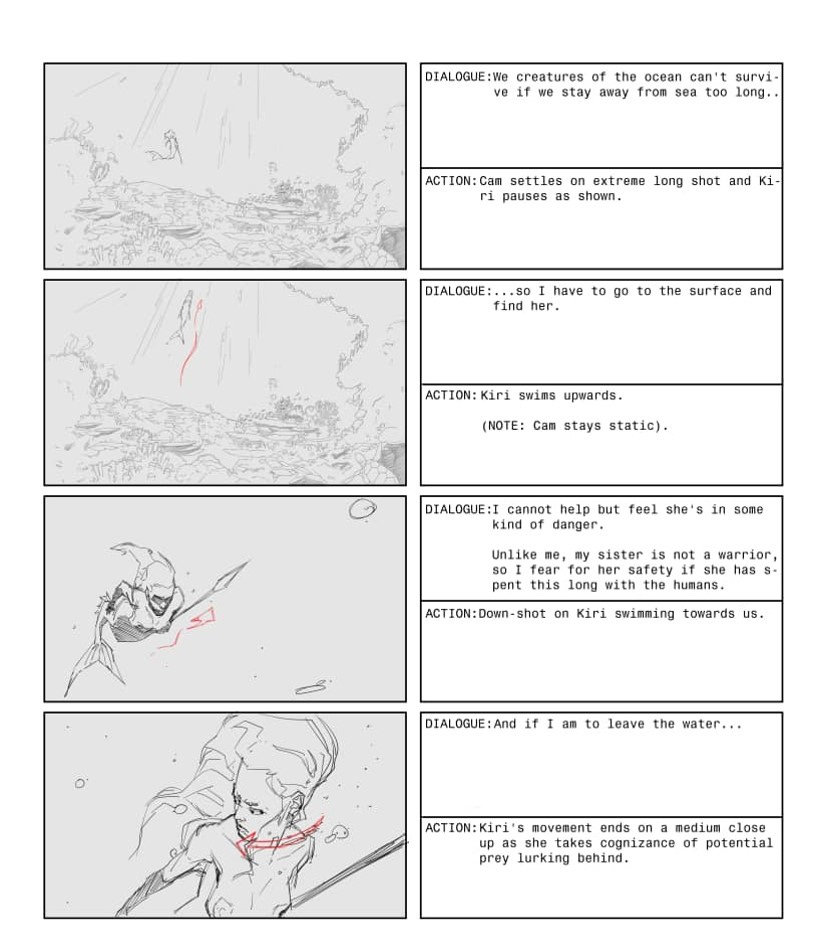 DIALOGUE:We creatures of the ocean can't survive if we stay away from sea too long..

ACTION:Cam settles on extreme long shot and Kiri pauses as shown.

DIALOGUE:...so I have to go to the surface and find her.

ACTION:Kiri swims upwards.

(NOTE: Cam stays static).

DIALOGUE:I cannot help but feel she's in some kind of danger.

Unlike me, my sister is not a warrior, so I fear for her safety if she has spent this long with the humans.

ACTION:Down-shot on Kiri swimming towards us.

DIALOGUE:And if I am to leave the water...

ACTION:Kiri's movement ends on a medium close up as she takes cognizance of potential prey lurking behind.