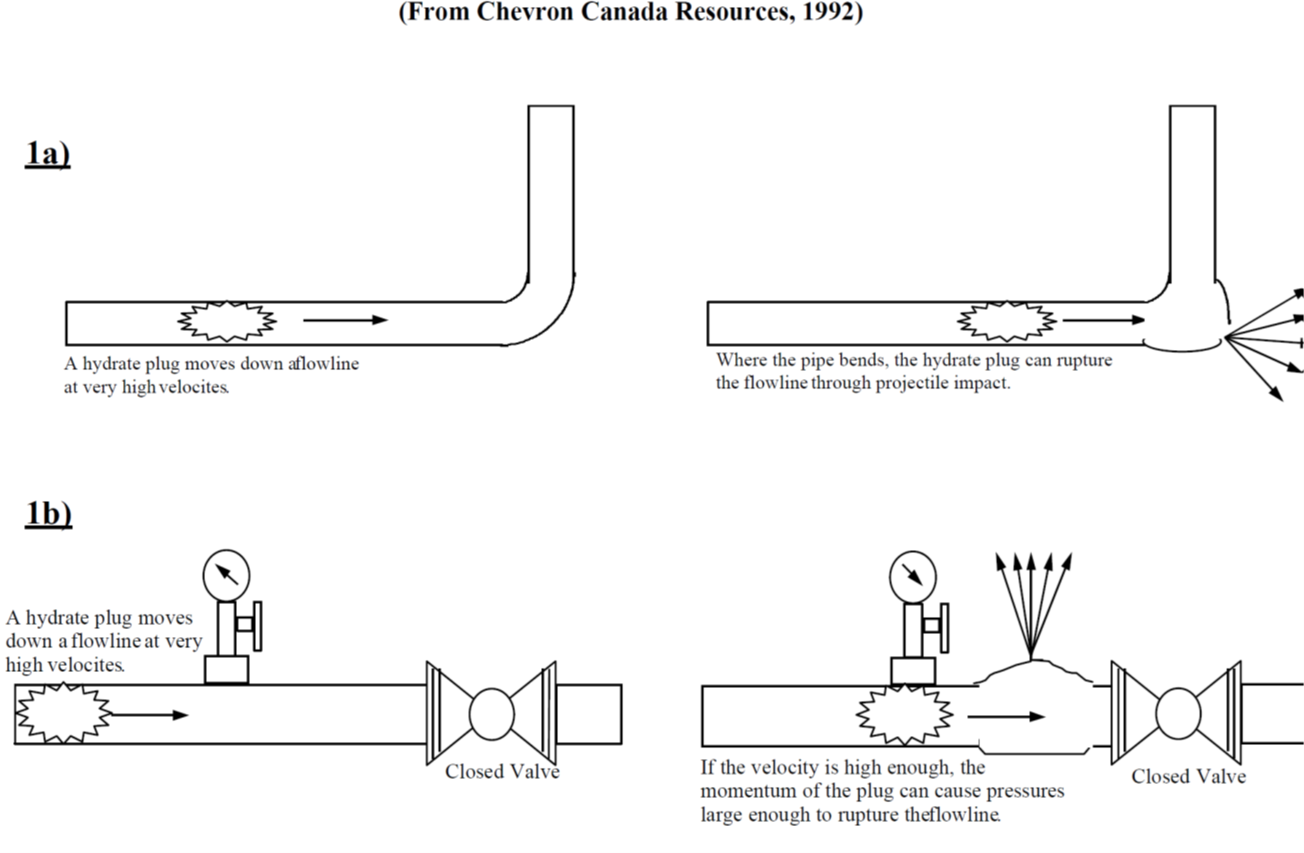 (From Chevron Canada Resources, 1992)

1a)

A hydrate plug moves down aflowline at very high velocites.

Where the pipe bends, the hydrate plug can rupture the flowline through projectile impact.

1b)

A hydrate plug moves down a flowline at very high velocites.

Closed Valve

If the velocity is high enough, the momentum of the plug can cause pressures large enough to rupture theflowline.

Closed Valve