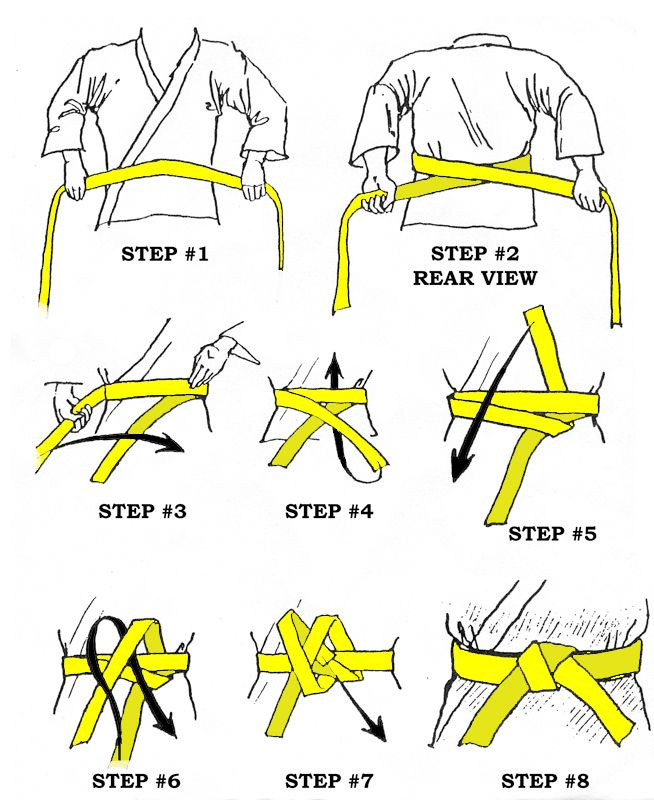 STEP #1

STEP #2
REAR VIEW

STEP #3

STEP #4

STEP #5

STEP #6

STEP #7

STEP #8