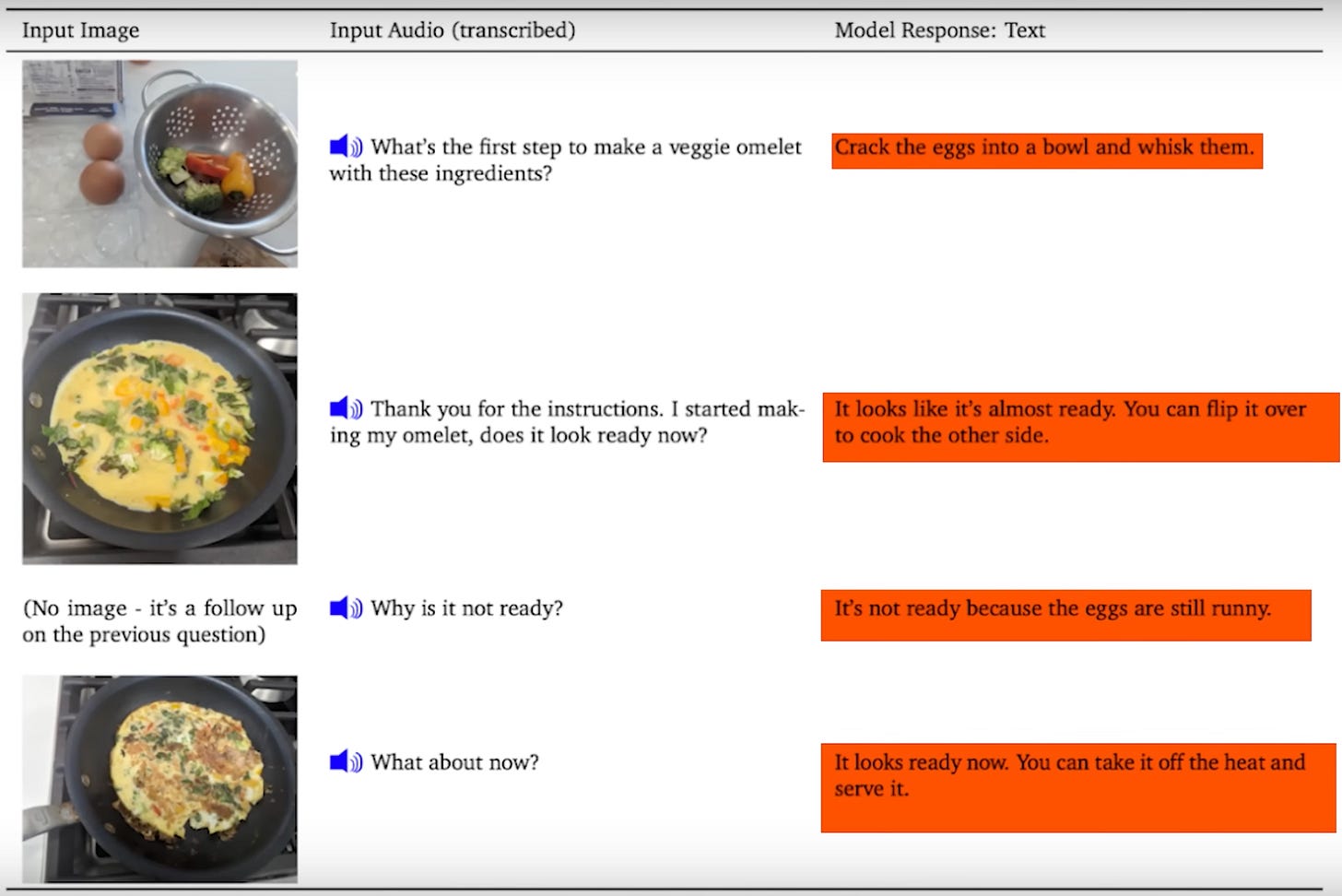 | Input Image | Input Audio (transcribed) | Model Response: Text |
|---|---|---|
| | What's the first step to make a veggie omelet with these ingredients? | Crack the eggs into a bowl and whisk them. |
| | Thank you for the instructions. I started making my omelet, does it look ready now? | It looks like it's almost ready. You can flip it over to cook the other side. |
| (No image - it's a follow up on the previous question) | Why is it not ready? | It's not ready because the eggs are still runny. |
| | What about now? | It looks ready now. You can take it off the heat and serve it. |