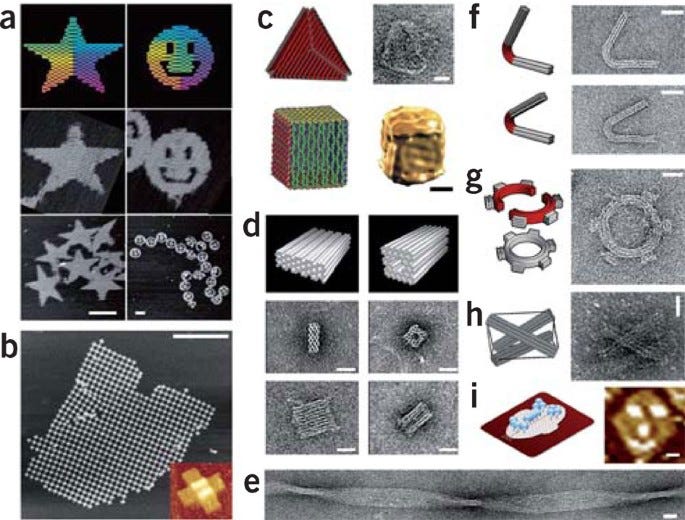 a
b
c
d
e
f
g
h
i