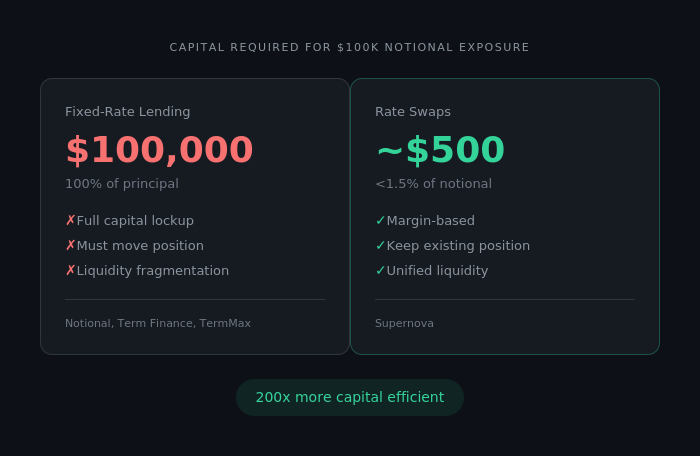 CAPITAL REQUIRED FOR $100K NOTIONAL EXPOSURE

Fixed-Rate Lending

$100,000

100% of principal

✗Full capital lockup
✗Must move position
✗Liquidity fragmentation

Notional, Term Finance, TermMax

Rate Swaps

~$500

<1.5% of notional

✓Margin-based
✓Keep existing position
✓Unified liquidity

Supernova

200x more capital efficient