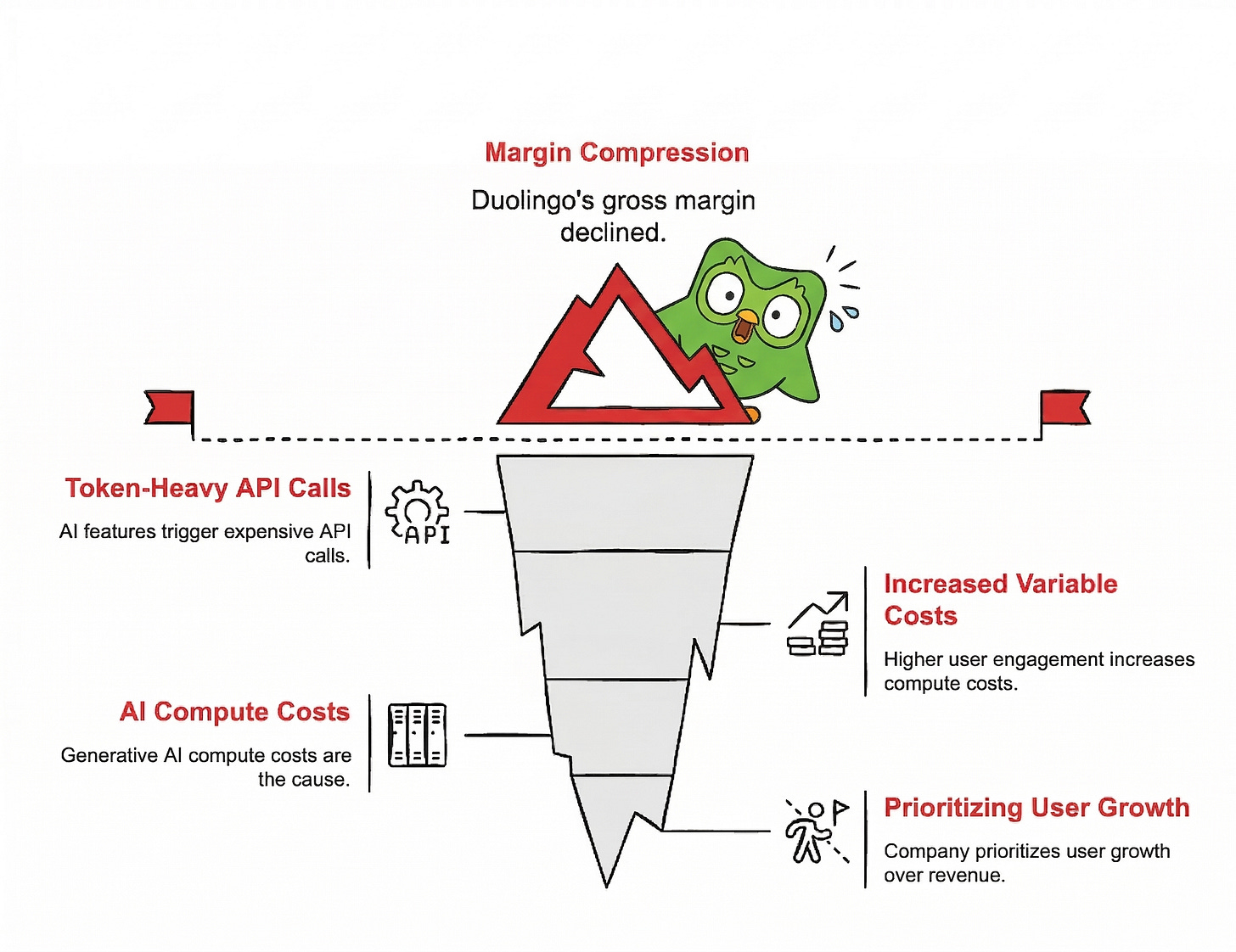 Margin Compression

Duolingo's gross margin declined.

Token-Heavy API Calls

AI features trigger expensive API calls.

API

Increased Variable Costs

Higher user engagement increases compute costs.

AI Compute Costs

Generative AI compute costs are the cause.

Prioritizing User Growth

Company prioritizes user growth over revenue.