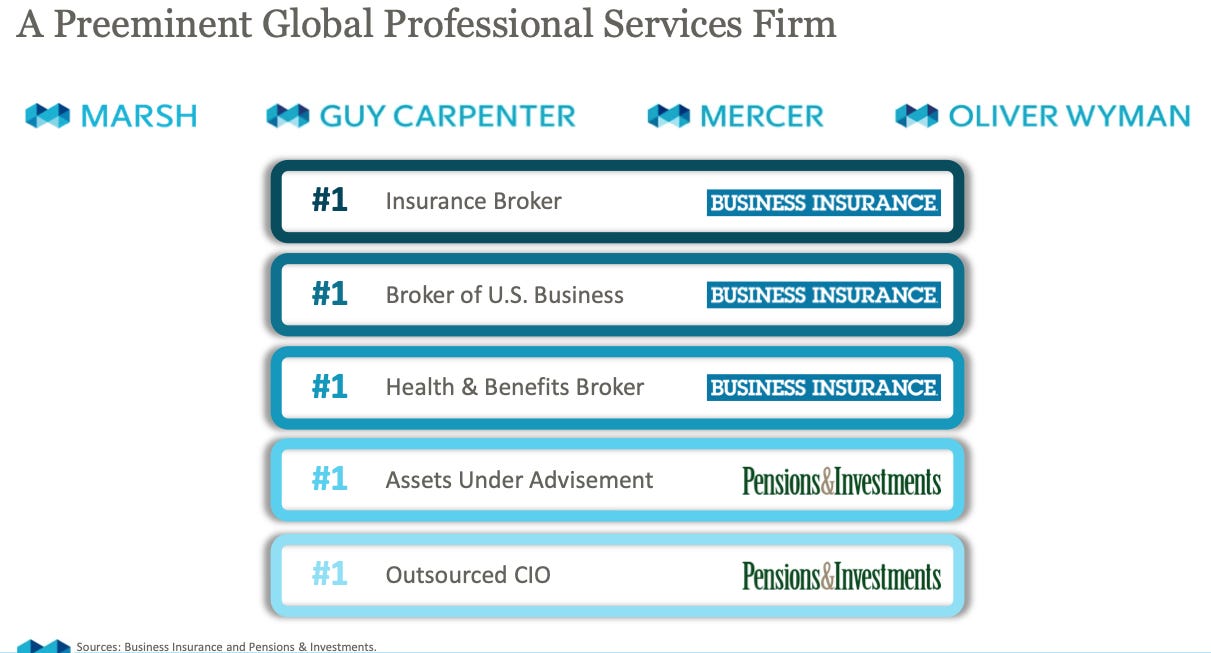 A Preeminent Global Professional Services Firm

MARSH

GUY CARPENTER

MERCER

OLIVER WYMAN

#1 Insurance Broker BUSINESS INSURANCE

#1 Broker of U.S. Business BUSINESS INSURANCE

#1 Health & Benefits Broker BUSINESS INSURANCE

#1 Assets Under Advisement Pensions&Investments

#1 Outsourced CIO Pensions&Investments

Sources: Business Insurance and Pensions & Investments.