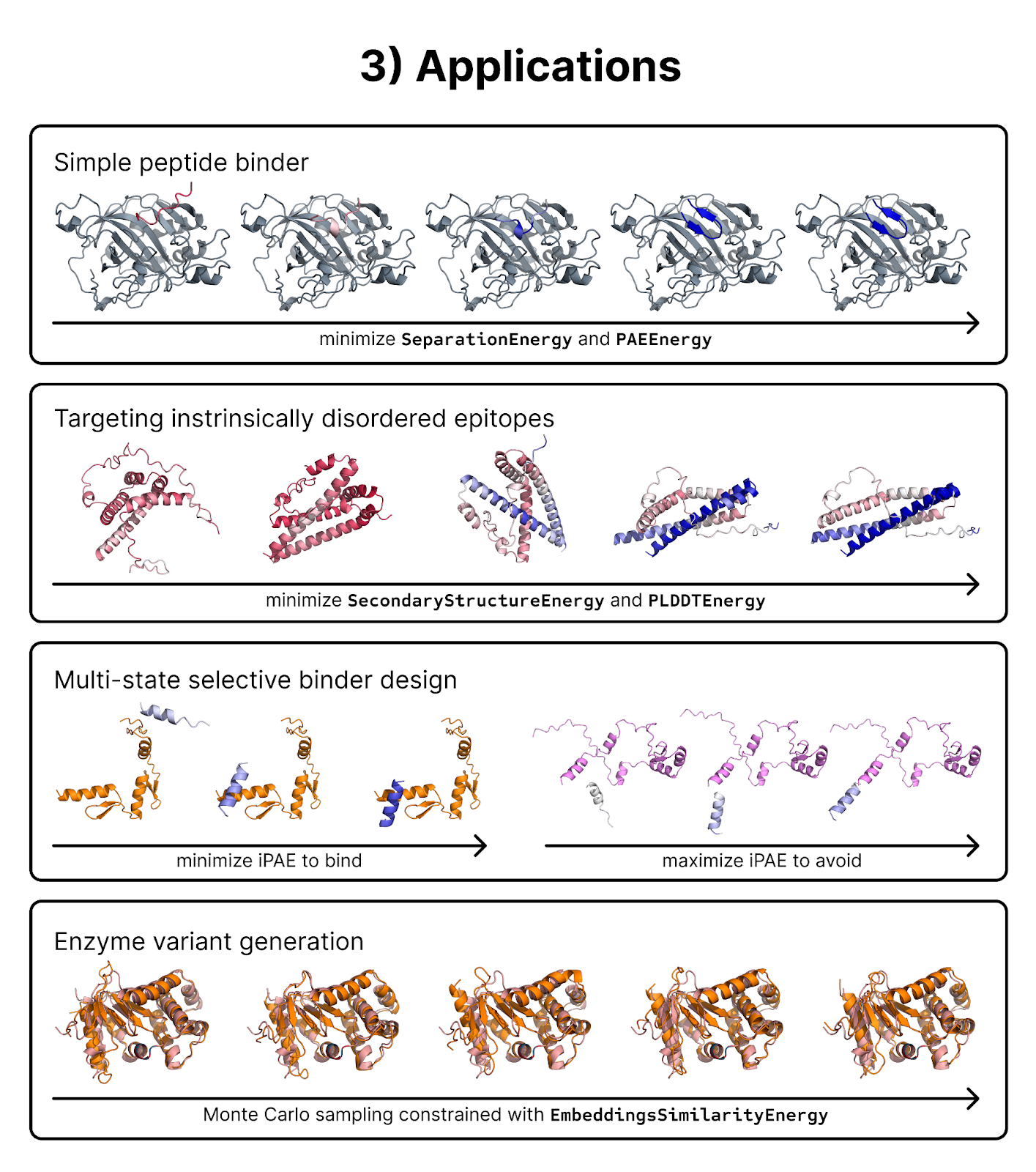 3) Applications

Simple peptide binder

minimize SeparationEnergy and PAEEnergy

Targeting instrinsically disordered epitopes

minimize SecondaryStructureEnergy and PLDDTEnergy

Multi-state selective binder design

minimize iPAE to bind

maximize iPAE to avoid

Enzyme variant generation

Monte Carlo sampling constrained with EmbeddingsSimilarityEnergy