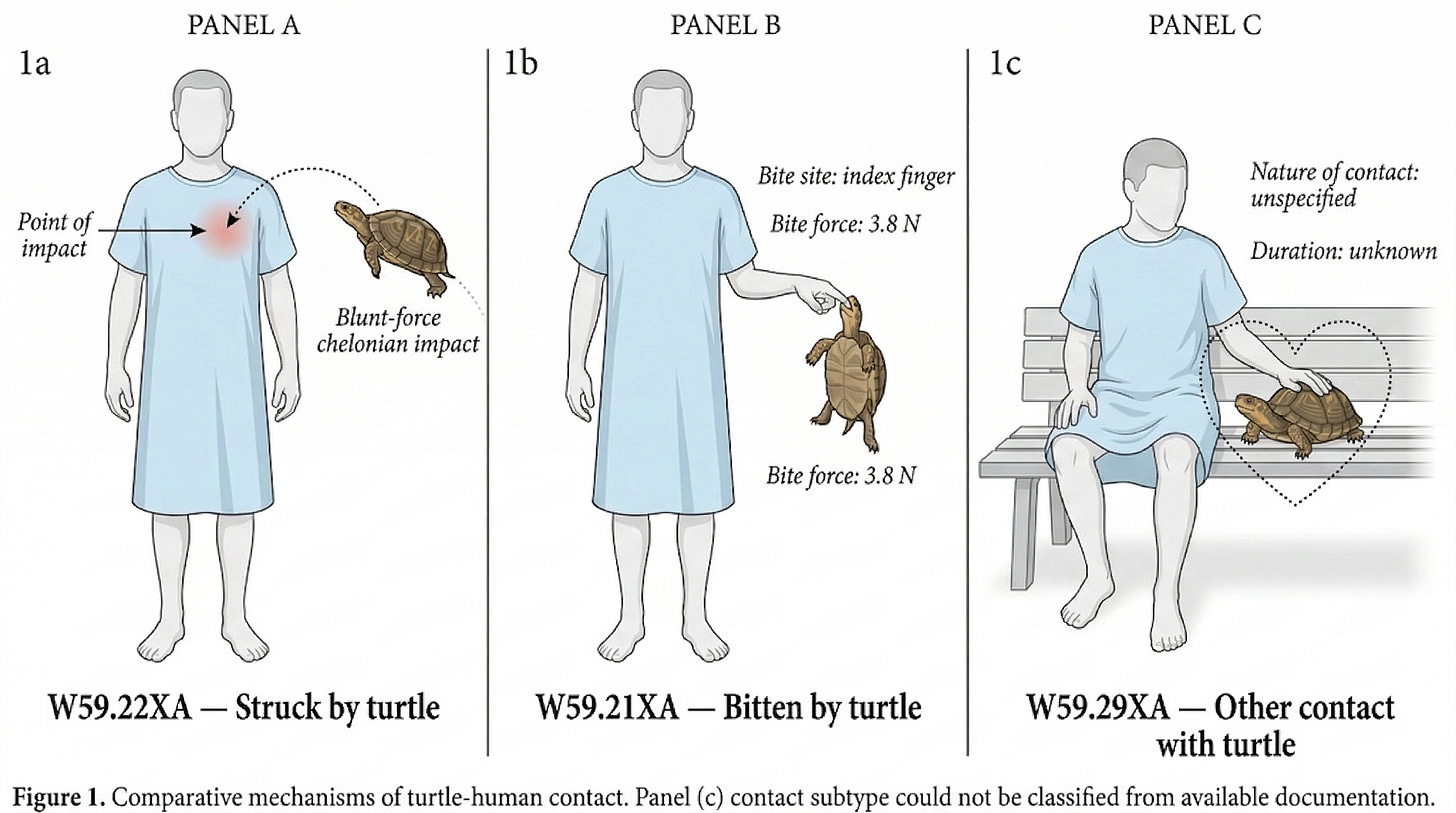 PANEL A

1a

Point of impact

Blunt-force chelonian impact

W59.22XA — Struck by turtle

PANEL B

1b

Bite site: index finger

Bite force: 3.8 N

Bite force: 3.8 N

W59.21XA — Bitten by turtle

PANEL C

1c

Nature of contact: unspecified

Duration: unknown

W59.29XA — Other contact with turtle

**Figure 1.** Comparative mechanisms of turtle-human contact. Panel (c) contact subtype could not be classified from available documentation.