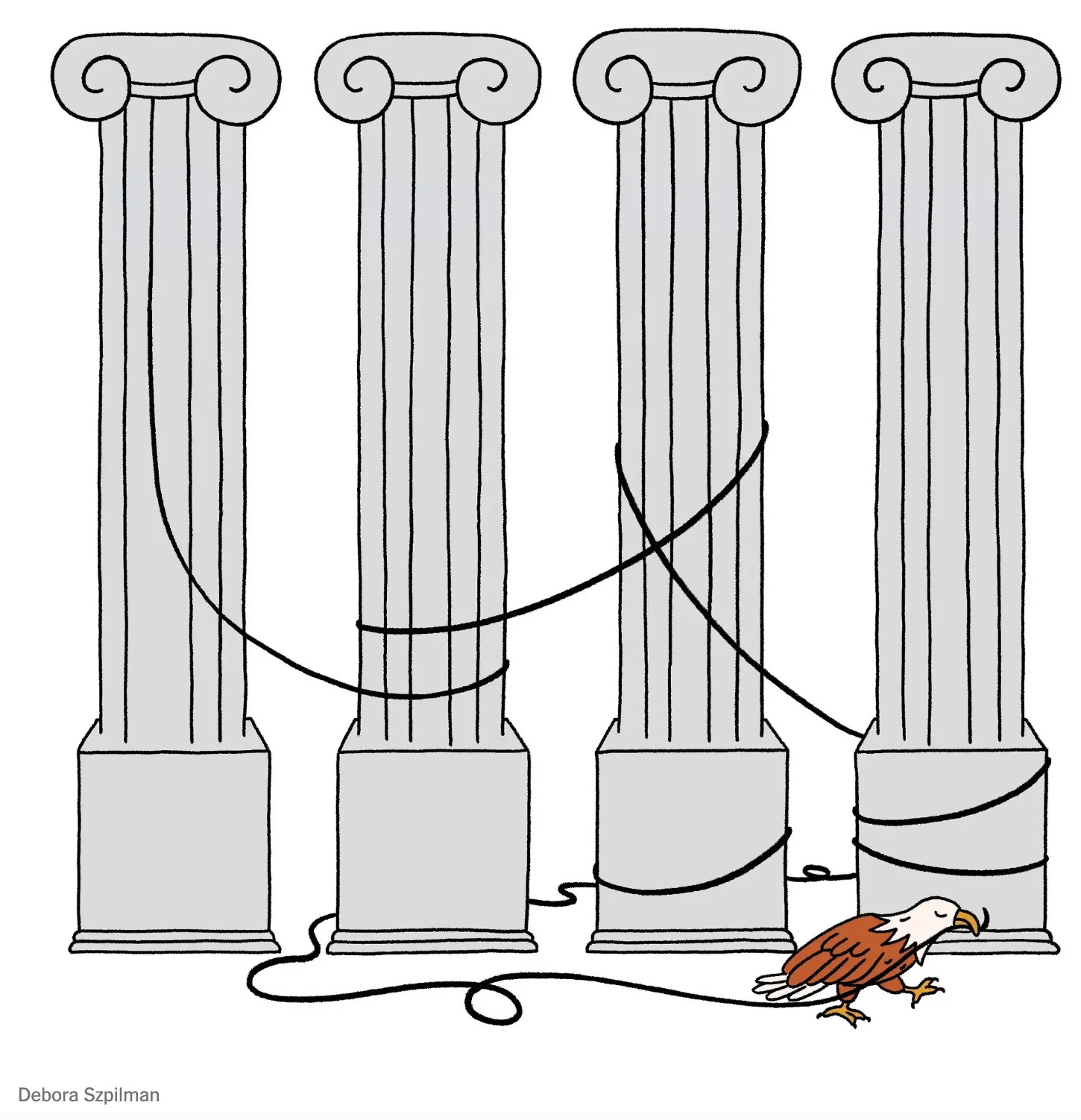 Debora Szpilman