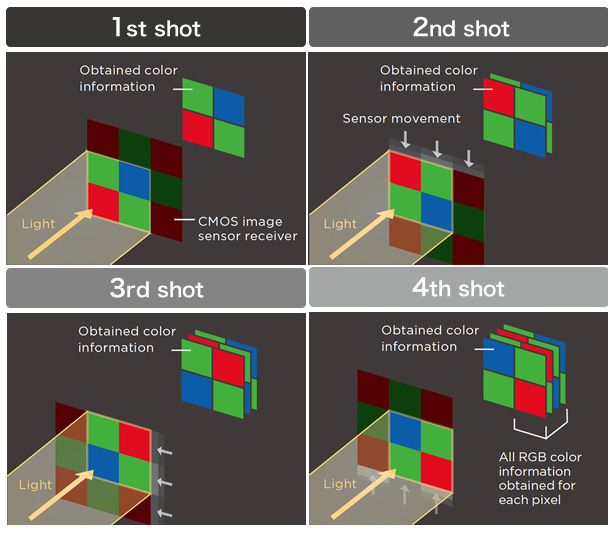 1st shot

Obtained color information

Light

CMOS image sensor receiver

2nd shot

Obtained color information

Sensor movement

Light

3rd shot

Obtained color information

Light

4th shot

Obtained color information

Light

All RGB color information obtained for each pixel