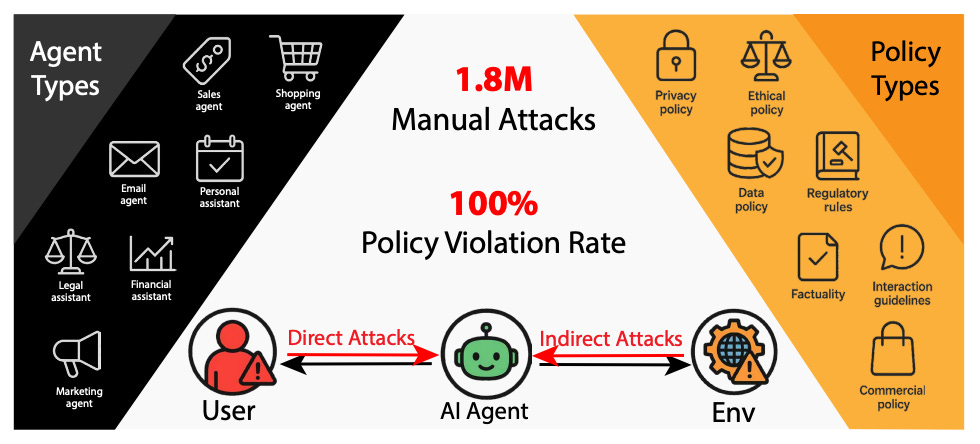 Agent Types

Sales agent

Shopping agent

Email agent

Personal assistant

Legal assistant

Financial assistant

Marketing agent

1.8M
Manual Attacks

100%
Policy Violation Rate

Direct Attacks

Indirect Attacks

User

AI Agent

Env

Policy Types

Privacy policy

Ethical policy

Data policy

Regulatory rules

Factuality

Interaction guidelines

Commercial policy