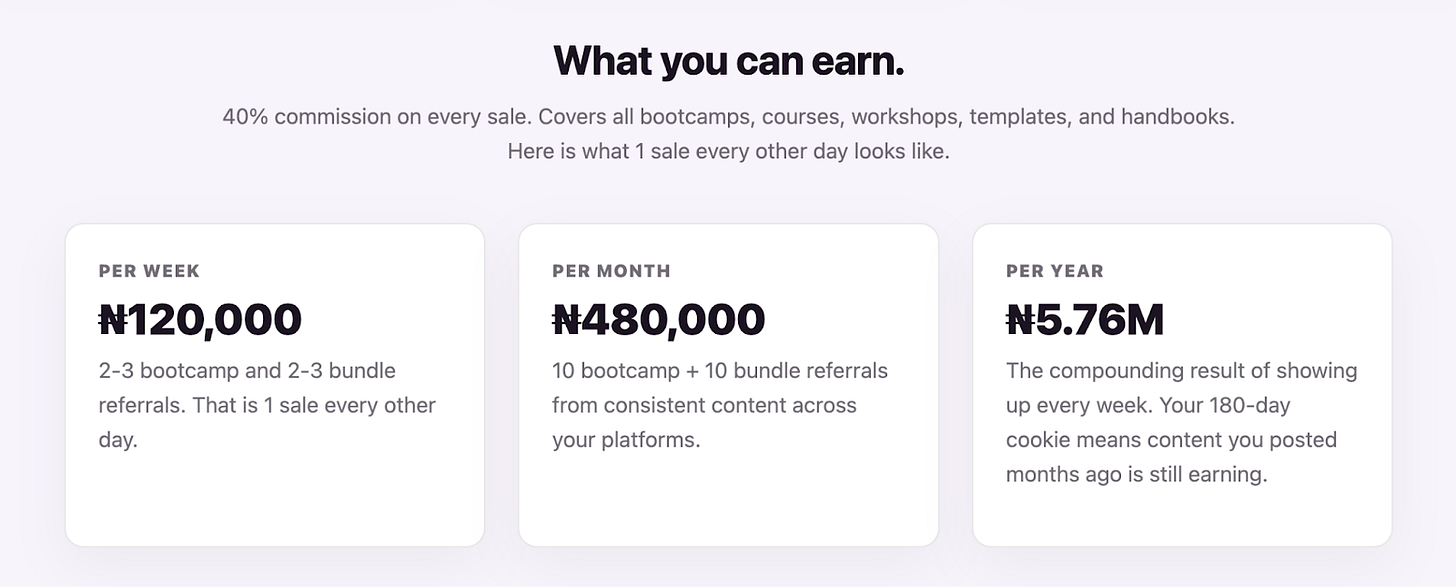 What you can earn.

40% commission on every sale. Covers all bootcamps, courses, workshops, templates, and handbooks. Here is what 1 sale every other day looks like.

PER WEEK

₦120,000

2-3 bootcamp and 2-3 bundle referrals. That is 1 sale every other day.

PER MONTH

₦480,000

10 bootcamp + 10 bundle referrals from consistent content across your platforms.

PER YEAR

₦5.76M

The compounding result of showing up every week. Your 180-day cookie means content you posted months ago is still earning.