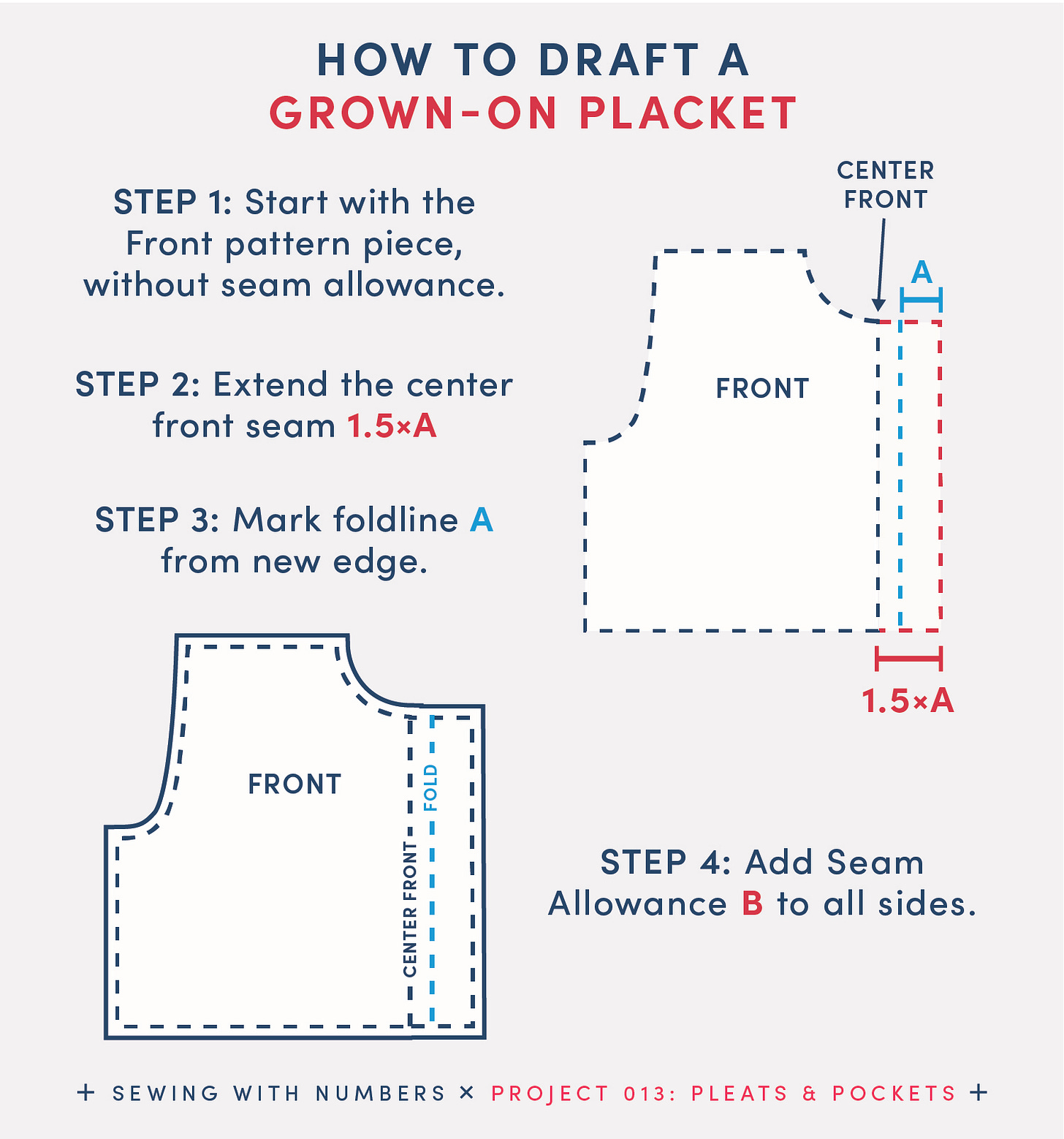 HOW TO DRAFT A
GROWN-ON PLACKET

STEP 1: Start with the Front pattern piece, without seam allowance.

STEP 2: Extend the center front seam 1.5×A

STEP 3: Mark foldline A from new edge.

CENTER FRONT

A

FRONT

1.5×A

FRONT

CENTER FRONT

FOLD

STEP 4: Add Seam Allowance B to all sides.

+ SEWING WITH NUMBERS × PROJECT 013: PLEATS & POCKETS +