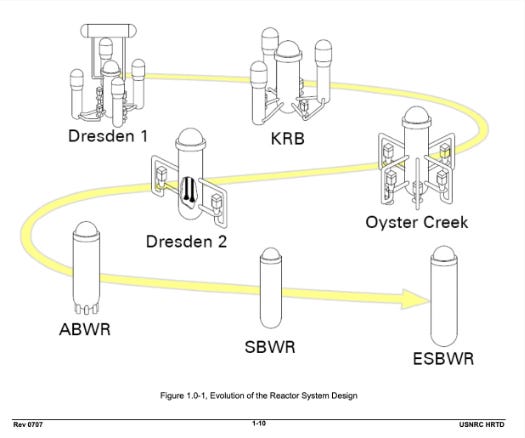 Dresden 1

KRB

Oyster Creek

Dresden 2

ABWR

SBWR

ESBWR

Figure 1.0-1, Evolution of the Reactor System Design

Rev 0707

1-10

USNRC HRTD