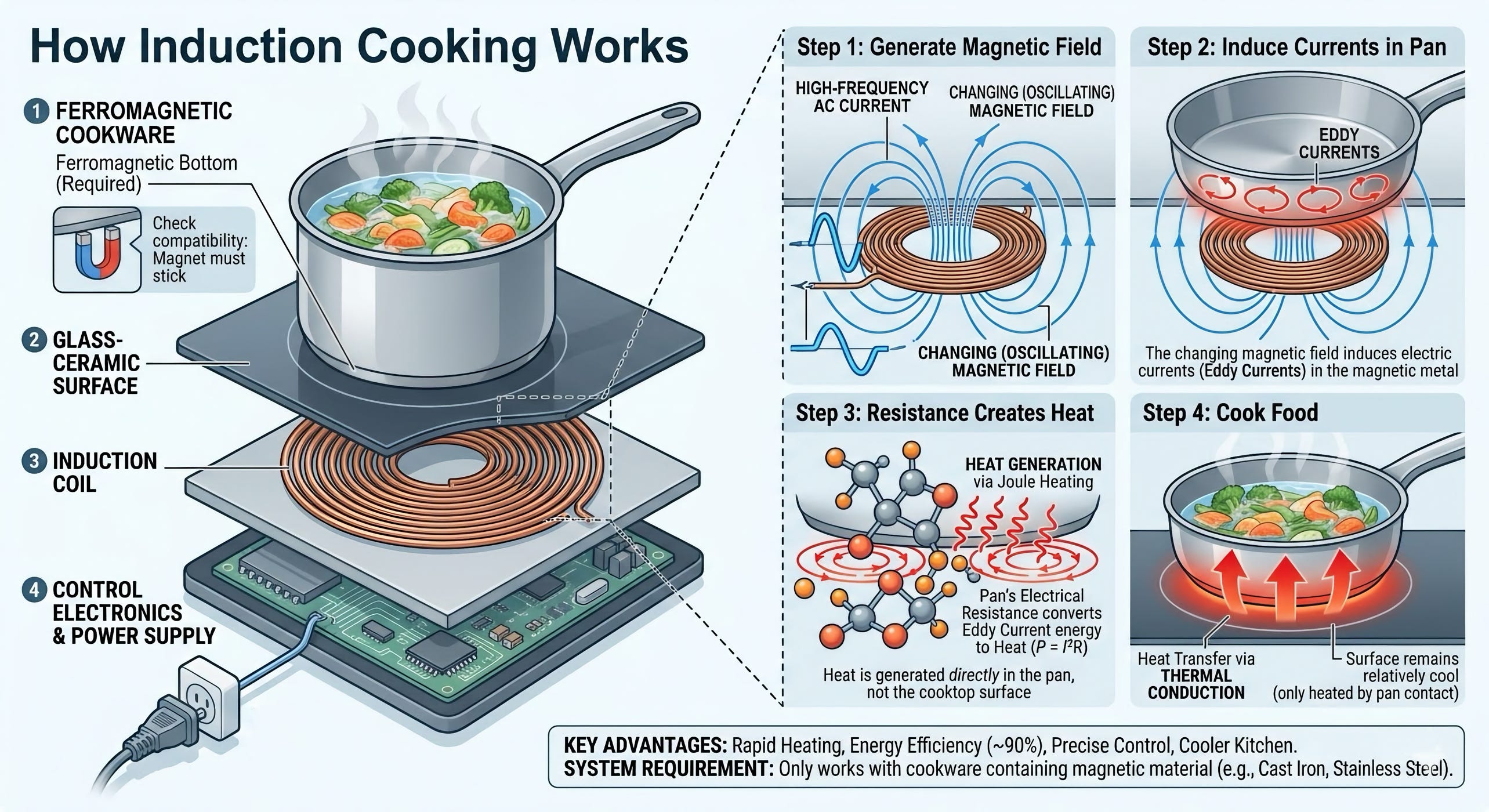 How Induction Cooking Works

1 FERROMAGNETIC COOKWARE
Ferromagnetic Bottom (Required)

Check compatibility: Magnet must stick

2 GLASS-CERAMIC SURFACE

3 INDUCTION COIL

4 CONTROL ELECTRONICS & POWER SUPPLY

Step 1: Generate Magnetic Field

HIGH-FREQUENCY AC CURRENT

CHANGING (OSCILLATING) MAGNETIC FIELD

CHANGING (OSCILLATING) MAGNETIC FIELD

Step 2: Induce Currents in Pan

EDDY CURRENTS

The changing magnetic field induces electric currents (Eddy Currents) in the magnetic metal

Step 3: Resistance Creates Heat

HEAT GENERATION via Joule Heating

Pan's Electrical Resistance converts Eddy Current energy to Heat ($P = I^2R$)

Heat is generated directly in the pan, not the cooktop surface

Step 4: Cook Food

Heat Transfer via THERMAL CONDUCTION

Surface remains relatively cool (only heated by pan contact)

KEY ADVANTAGES: Rapid Heating, Energy Efficiency (~90%), Precise Control, Cooler Kitchen.
SYSTEM REQUIREMENT: Only works with cookware containing magnetic material (e.g., Cast Iron, Stainless Steel).