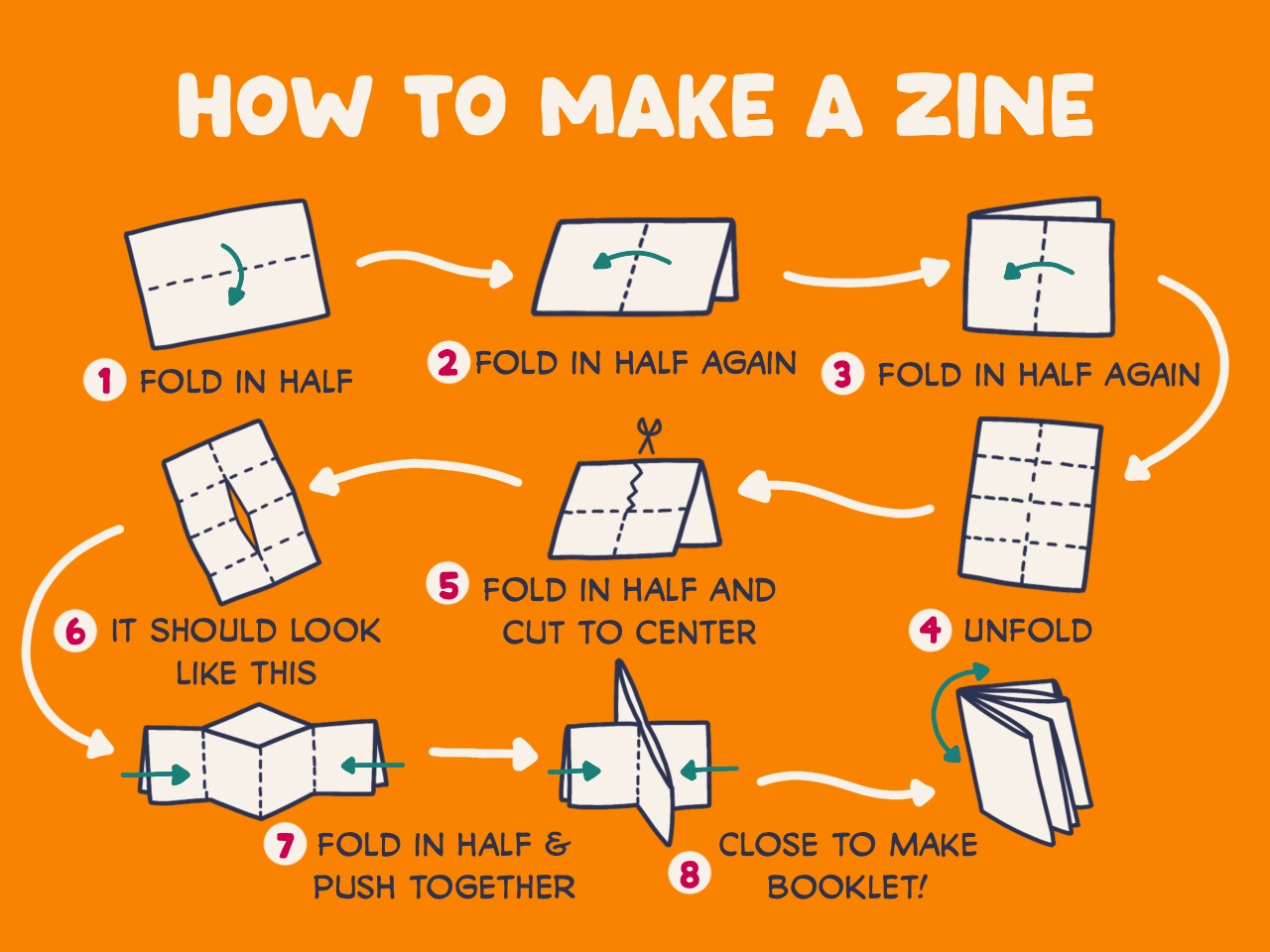 HOW TO MAKE A ZINE

1 FOLD IN HALF

2 FOLD IN HALF AGAIN

3 FOLD IN HALF AGAIN

4 UNFOLD

5 FOLD IN HALF AND CUT TO CENTER

6 IT SHOULD LOOK LIKE THIS

7 FOLD IN HALF & PUSH TOGETHER

8 CLOSE TO MAKE BOOKLET!