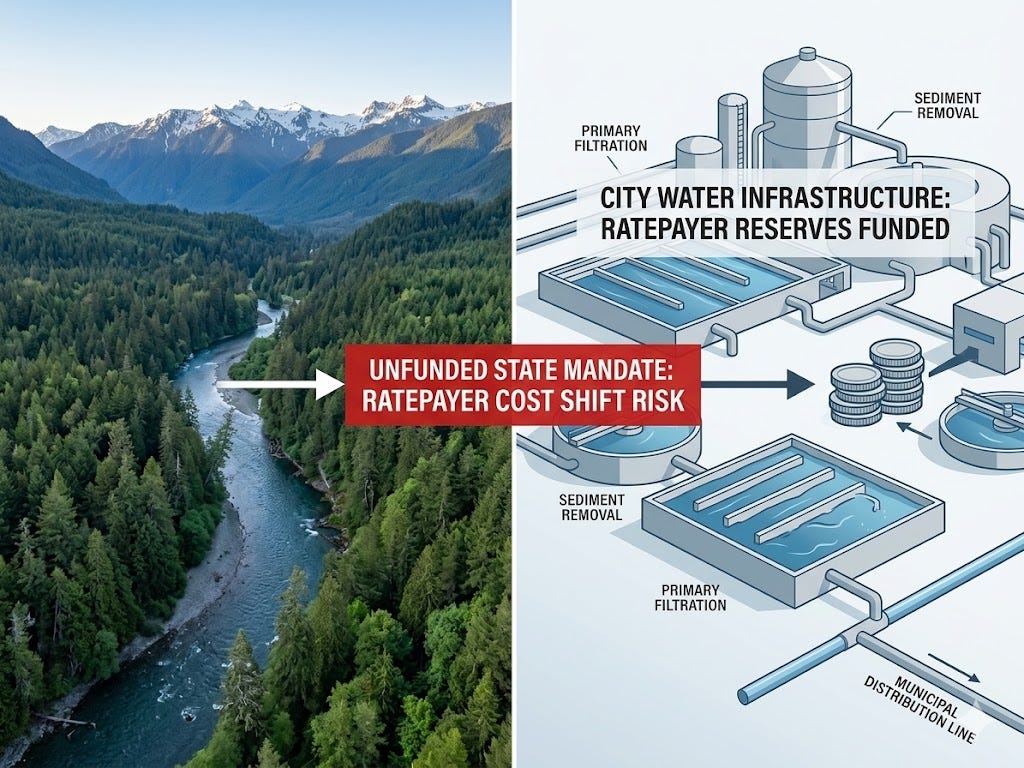 PRIMARY FILTRATION

SEDIMENT REMOVAL

CITY WATER INFRASTRUCTURE: RATEPAYER RESERVES FUNDED

UNFUNDED STATE MANDATE: RATEPAYER COST SHIFT RISK

SEDIMENT REMOVAL

PRIMARY FILTRATION

MUNICIPAL DISTRIBUTION LINE