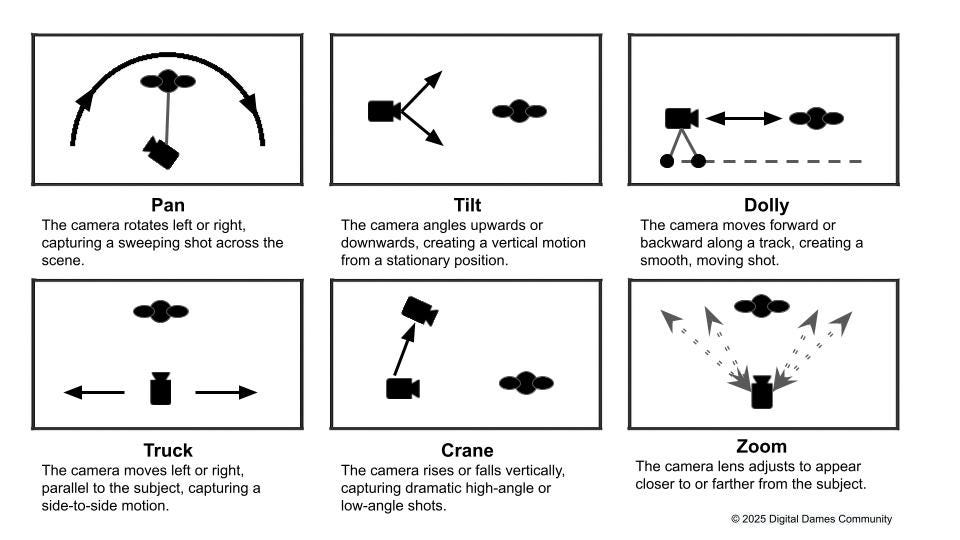 Pan
The camera rotates left or right, capturing a sweeping shot across the scene.

Tilt
The camera angles upwards or downwards, creating a vertical motion from a stationary position.

Dolly
The camera moves forward or backward along a track, creating a smooth, moving shot.

Truck
The camera moves left or right, parallel to the subject, capturing a side-to-side motion.

Crane
The camera rises or falls vertically, capturing dramatic high-angle or low-angle shots.

Zoom
The camera lens adjusts to appear closer to or farther from the subject.

© 2025 Digital Dames Community