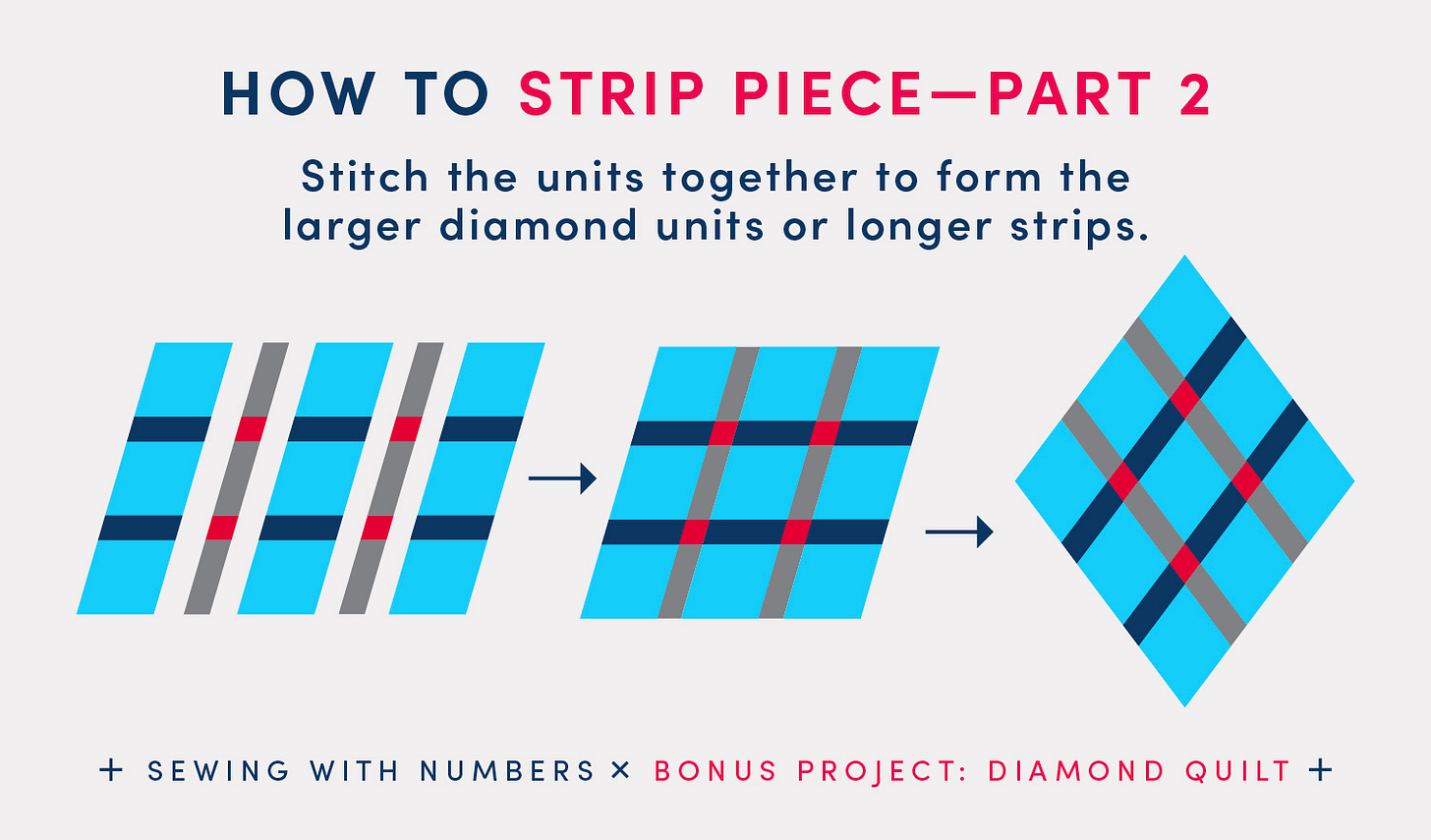 HOW TO STRIP PIECE—PART 2

Stitch the units together to form the larger diamond units or longer strips.

+ SEWING WITH NUMBERS × BONUS PROJECT: DIAMOND QUILT +