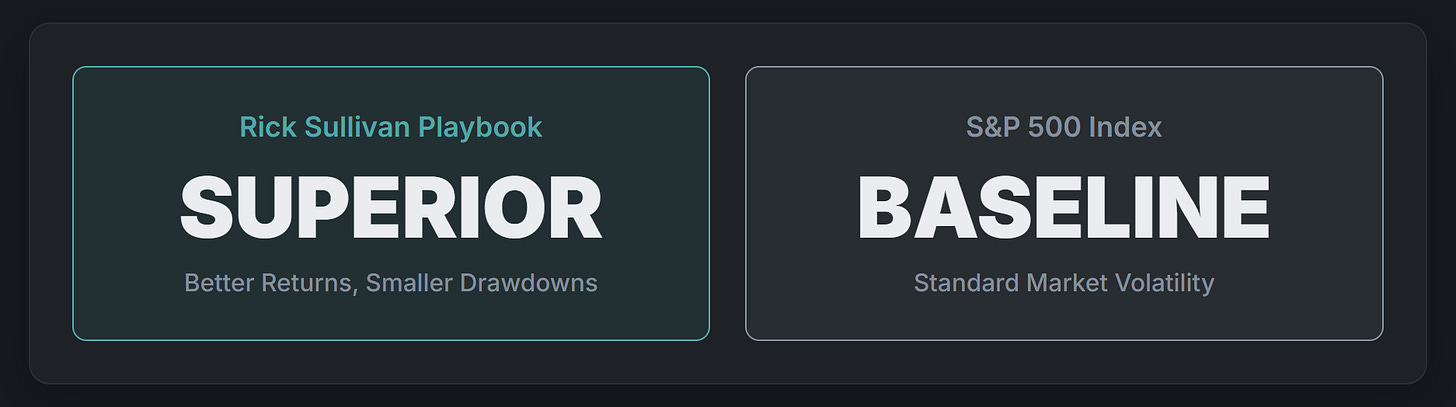 Rick Sullivan Playbook

SUPERIOR

Better Returns, Smaller Drawdowns

S&P 500 Index

BASELINE

Standard Market Volatility