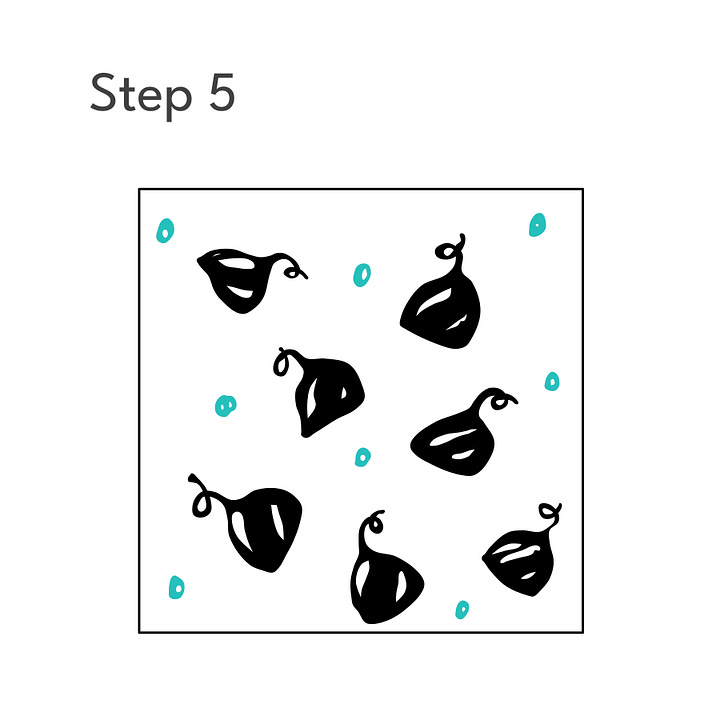 Step 5