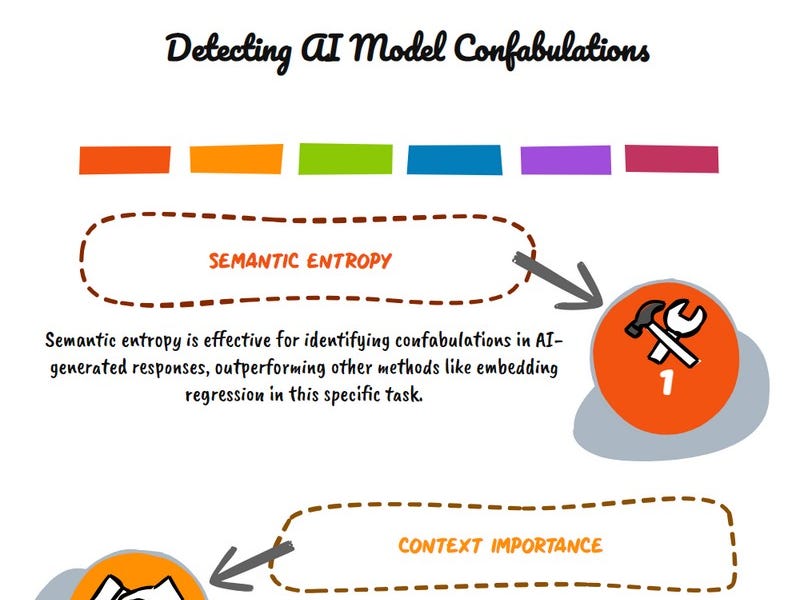 Detecting AI Model Confabulations

SEMANTIC ENTROPY

Semantic entropy is effective for identifying confabulations in AI-generated responses, outperforming other methods like embedding regression in this specific task.

1

CONTEXT IMPORTANCE