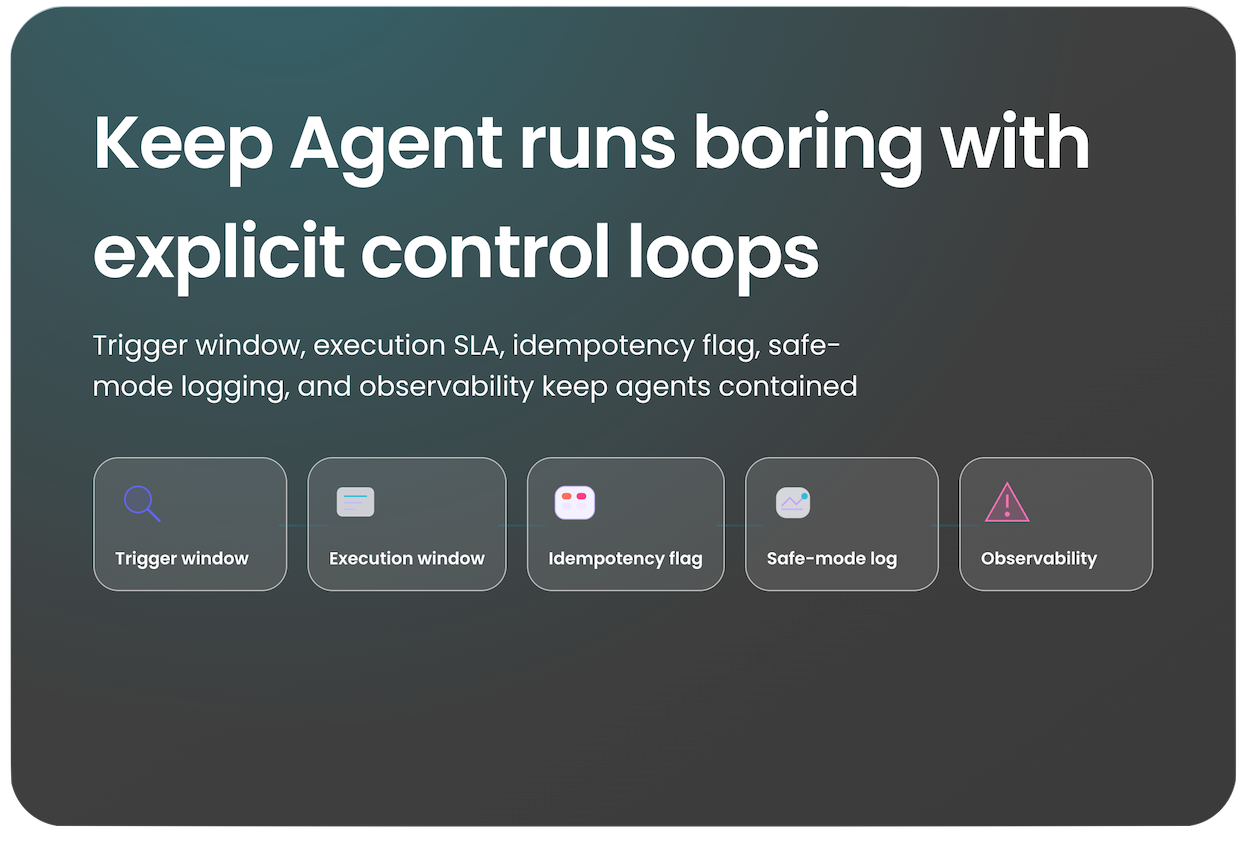 Keep Agent runs boring with explicit control loops

Trigger window, execution SLA, idempotency flag, safe-mode logging, and observability keep agents contained

Trigger window

Execution window

Idempotency flag

Safe-mode log

Observability