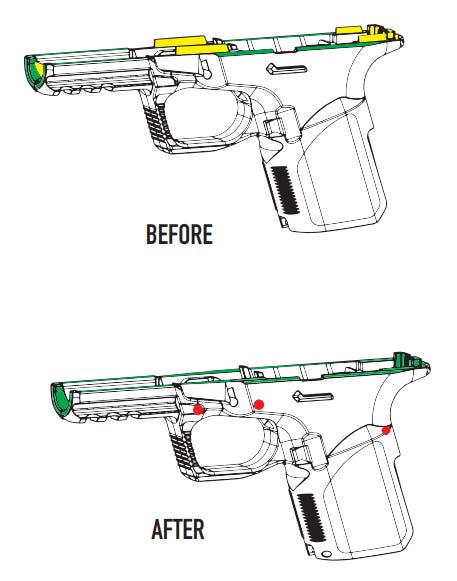 BEFORE

AFTER