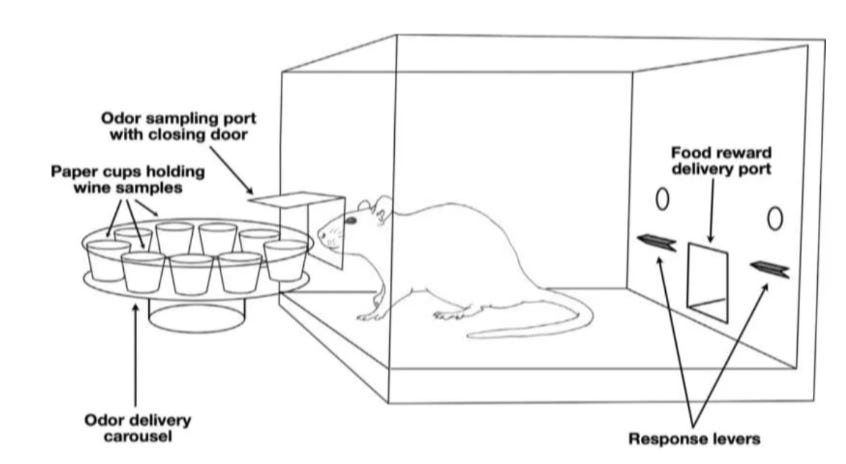 Odor sampling port with closing door

Paper cups holding wine samples

Food reward delivery port

Odor delivery carousel

Response levers