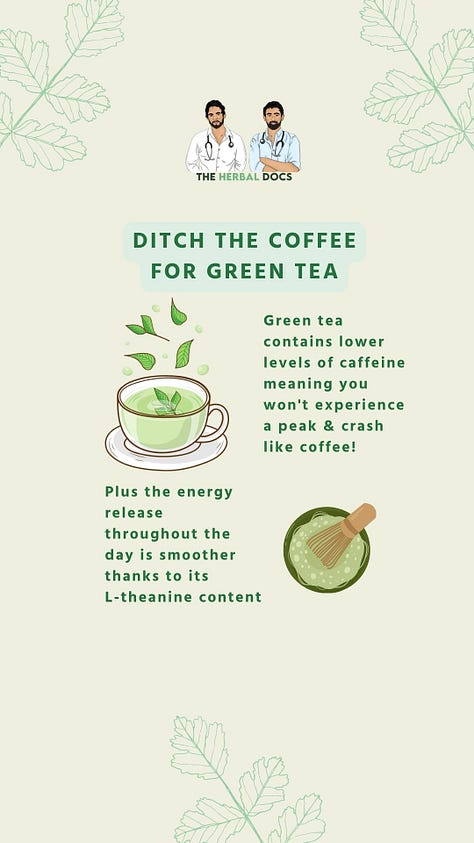 THE HERBAL DOCS

DITCH THE COFFEE FOR GREEN TEA

Green tea contains lower levels of caffeine meaning you won't experience a peak & crash like coffee!

Plus the energy release throughout the day is smoother thanks to its L-theanine content