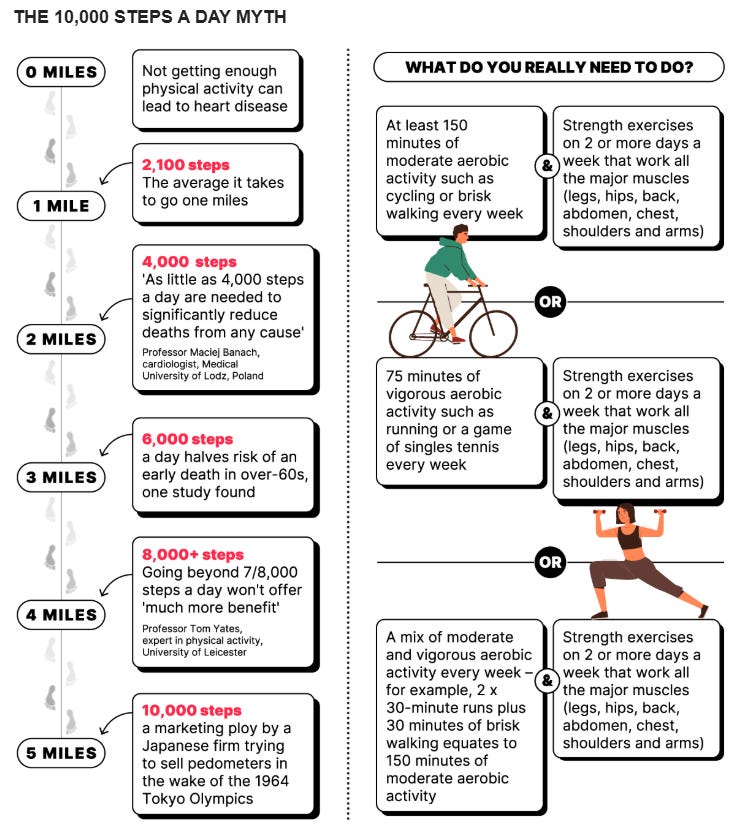 THE 10,000 STEPS A DAY MYTH

0 MILES

Not getting enough physical activity can lead to heart disease

2,100 steps
The average it takes to go one miles

1 MILE

4,000 steps
'As little as 4,000 steps a day are needed to significantly reduce deaths from any cause'
Professor Maciej Banach, cardiologist, Medical University of Lodz, Poland

2 MILES

6,000 steps
a day halves risk of an early death in over-60s, one study found

3 MILES

8,000+ steps
Going beyond 7/8,000 steps a day won't offer 'much more benefit'
Professor Tom Yates, expert in physical activity, University of Leicester

4 MILES

10,000 steps
a marketing ploy by a Japanese firm trying to sell pedometers in the wake of the 1964 Tokyo Olympics

5 MILES

WHAT DO YOU REALLY NEED TO DO?

At least 150 minutes of moderate aerobic activity such as cycling or brisk walking every week

&

Strength exercises on 2 or more days a week that work all the major muscles (legs, hips, back, abdomen, chest, shoulders and arms)

OR

75 minutes of vigorous aerobic activity such as running or a game of singles tennis every week

&

Strength exercises on 2 or more days a week that work all the major muscles (legs, hips, back, abdomen, chest, shoulders and arms)

OR

A mix of moderate and vigorous aerobic activity every week – for example, 2 x 30-minute runs plus 30 minutes of brisk walking equates to 150 minutes of moderate aerobic activity

&

Strength exercises on 2 or more days a week that work all the major muscles (legs, hips, back, abdomen, chest, shoulders and arms)