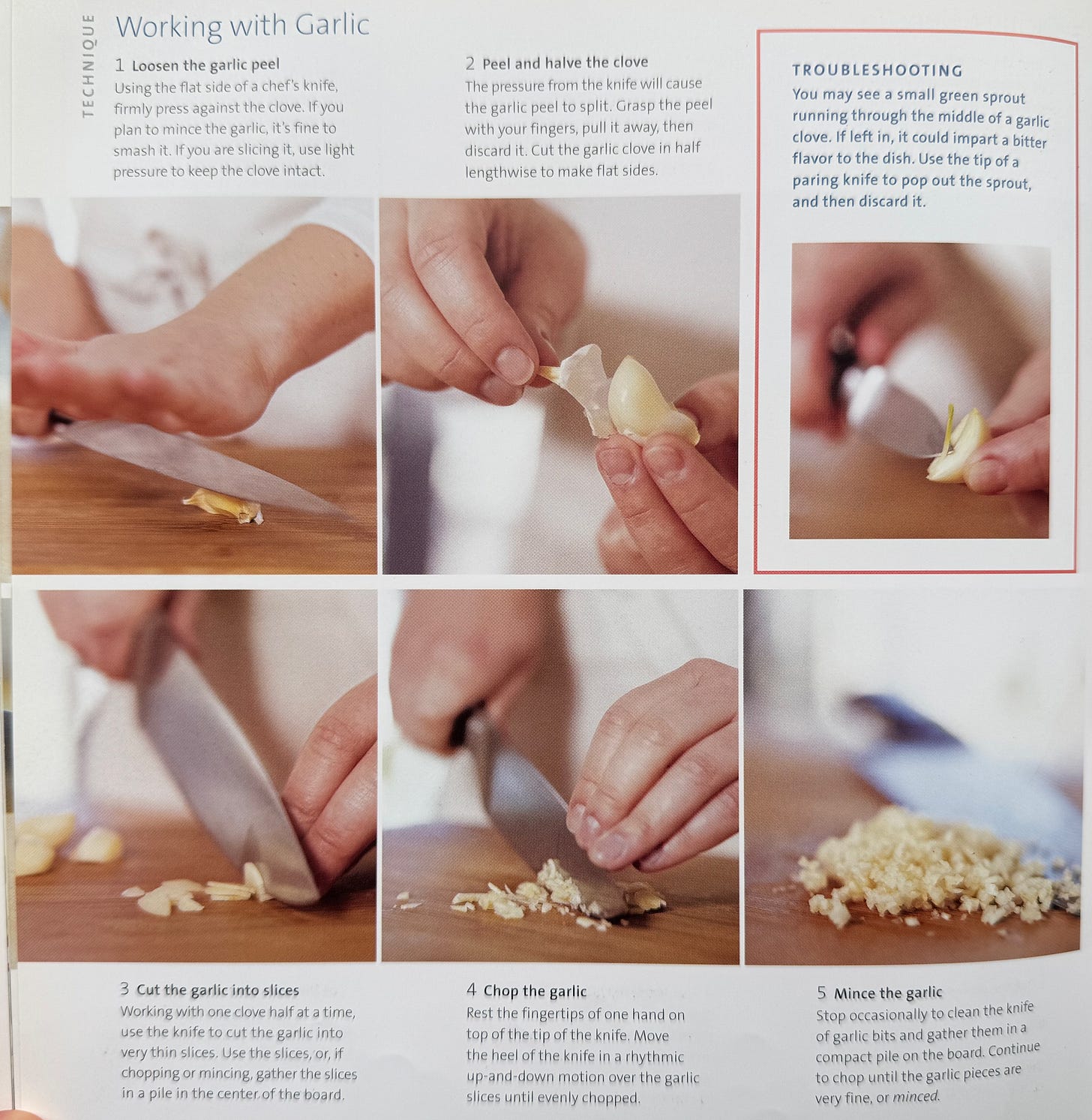 TECHNIQUE

Working with Garlic

1 Loosen the garlic peel
Using the flat side of a chef's knife, firmly press against the clove. If you plan to mince the garlic, it's fine to smash it. If you are slicing it, use light pressure to keep the clove intact.

2 Peel and halve the clove
The pressure from the knife will cause the garlic peel to split. Grasp the peel with your fingers, pull it away, then discard it. Cut the garlic clove in half lengthwise to make flat sides.

TROUBLESHOOTING
You may see a small green sprout running through the middle of a garlic clove. If left in, it could impart a bitter flavor to the dish. Use the tip of a paring knife to pop out the sprout, and then discard it.

3 Cut the garlic into slices
Working with one clove half at a time, use the knife to cut the garlic into very thin slices. Use the slices, or, if chopping or mincing, gather the slices in a pile in the center of the board.

4 Chop the garlic
Rest the fingertips of one hand on top of the tip of the knife. Move the heel of the knife in a rhythmic up-and-down motion over the garlic slices until evenly chopped.

5 Mince the garlic
Stop occasionally to clean the knife of garlic bits and gather them in a compact pile on the board. Continue to chop until the garlic pieces are very fine, or minced.