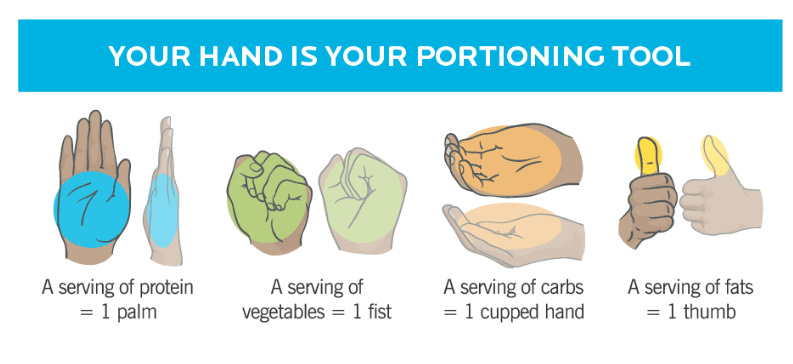 YOUR HAND IS YOUR PORTIONING TOOL

A serving of protein = 1 palm

A serving of vegetables = 1 fist

A serving of carbs = 1 cupped hand

A serving of fats = 1 thumb