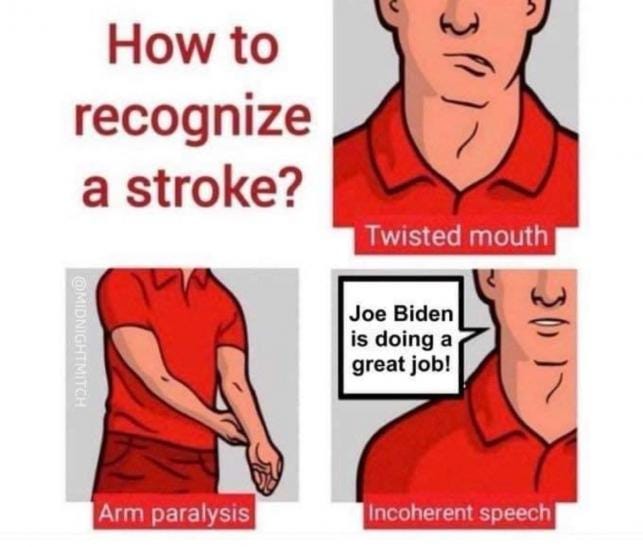 How to recognize a stroke?

Twisted mouth

@MIDNIGHTMITCH

Arm paralysis

Joe Biden is doing a great job!

Incoherent speech