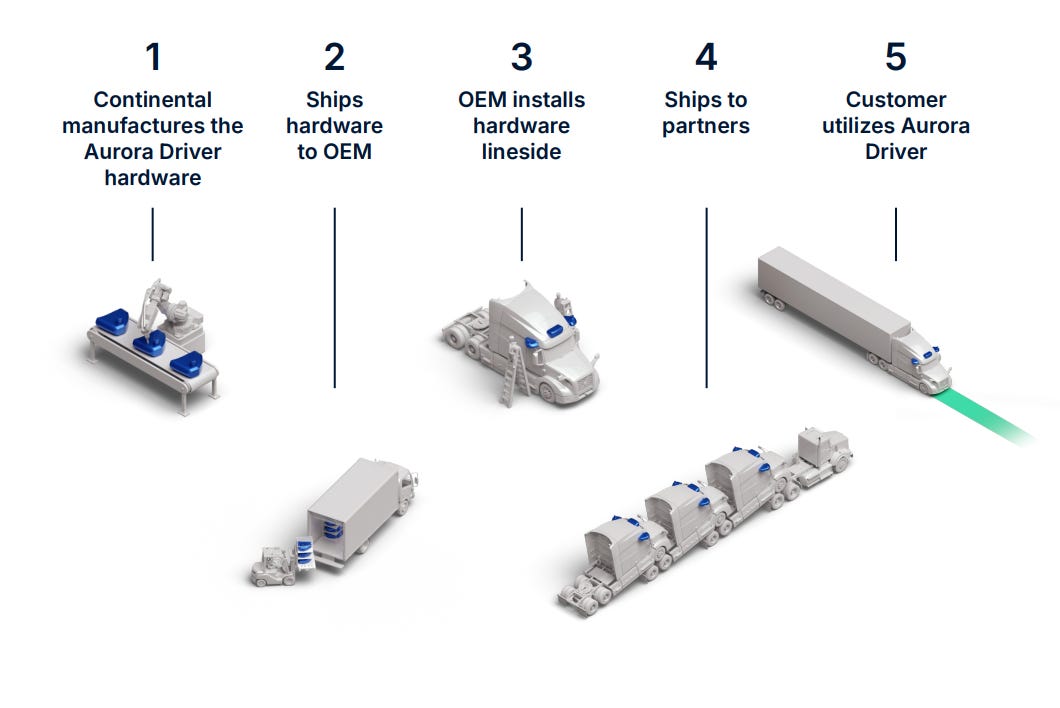 1
Continental manufactures the Aurora Driver hardware

2
Ships hardware to OEM

3
OEM installs hardware lineside

4
Ships to partners

5
Customer utilizes Aurora Driver