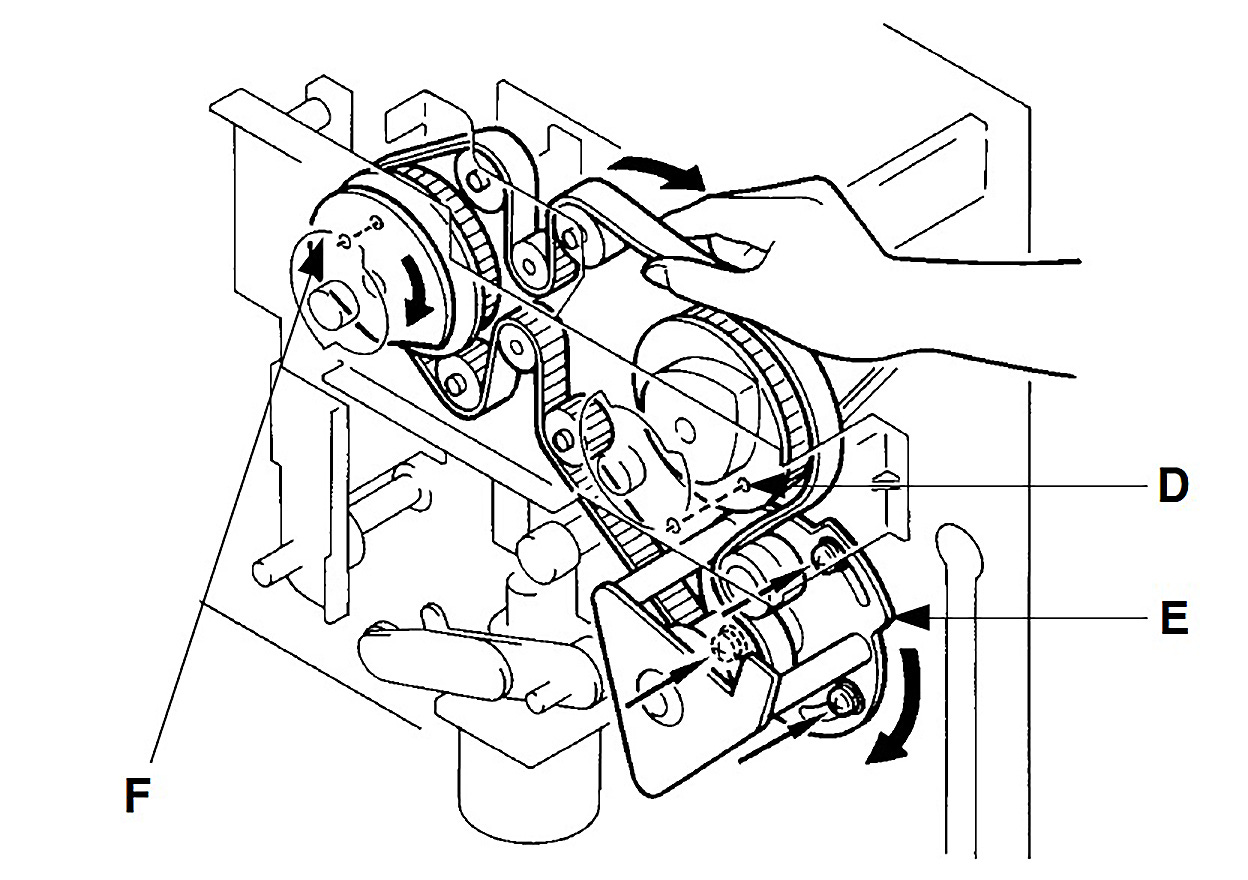 D
E
F