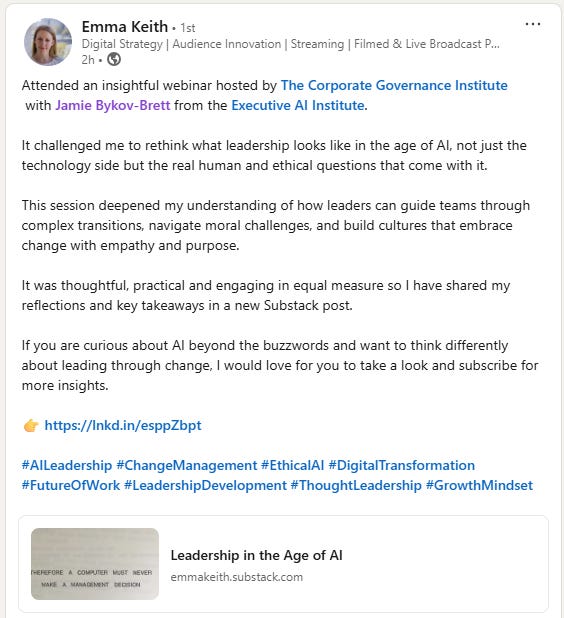 Emma Keith • 1st
Digital Strategy | Audience Innovation | Streaming | Filmed & Live Broadcast P...
2h •

...

Attended an insightful webinar hosted by The Corporate Governance Institute with Jamie Bykov-Brett from the Executive AI Institute.

It challenged me to rethink what leadership looks like in the age of AI, not just the technology side but the real human and ethical questions that come with it.

This session deepened my understanding of how leaders can guide teams through complex transitions, navigate moral challenges, and build cultures that embrace change with empathy and purpose.

It was thoughtful, practical and engaging in equal measure so I have shared my reflections and key takeaways in a new Substack post.

If you are curious about AI beyond the buzzwords and want to think differently about leading through change, I would love for you to take a look and subscribe for more insights.

👉 https://lnkd.in/esppZbpt

#AILeadership #ChangeManagement #EthicalAI #DigitalTransformation #FutureOfWork #LeadershipDevelopment #ThoughtLeadership #GrowthMindset

THEREFORE A COMPUTER MUST NEVER MAKE A MANAGEMENT DECISION

Leadership in the Age of AI
emmakeith.substack.com