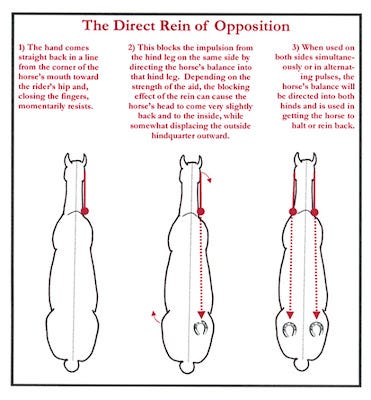 The Direct Rein of Opposition

1) The hand comes straight back in a line from the corner of the horse's mouth toward the rider's hip and, closing the fingers, momentarily resists.

2) This blocks the impulsion from the hind leg on the same side by directing the horse's balance into that hind leg. Depending on the strength of the aid, the blocking effect of the rein can cause the horse's head to come very slightly back and to the inside, while somewhat displacing the outside hindquarter outward.

3) When used on both sides simultaneously or in alternating pulses, the horse's balance will be directed into both hinds and is used in getting the horse to halt or rein back.