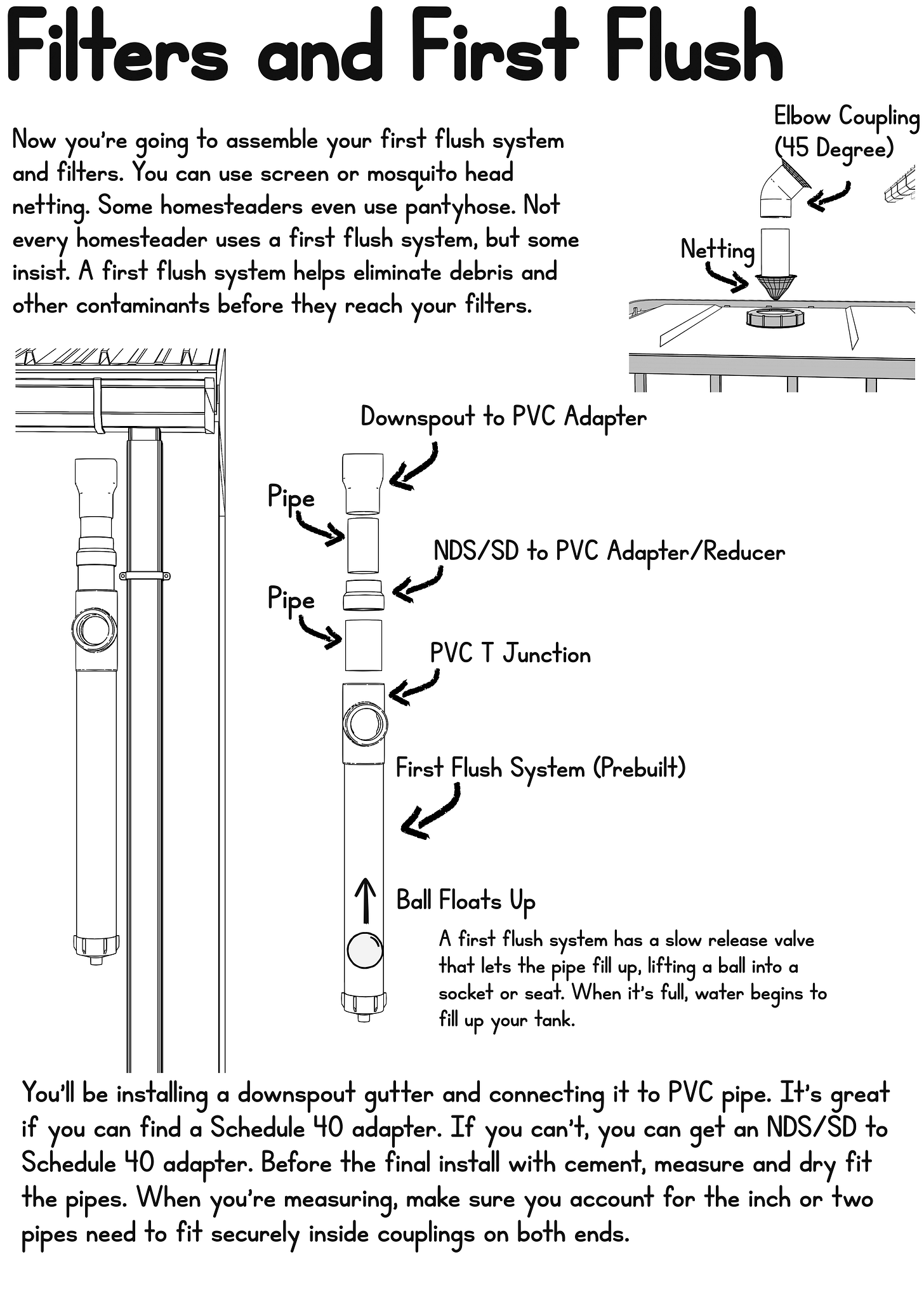 Filters and First Flush

Now you're going to assemble your first flush system and filters. You can use screen or mosquito head netting. Some homesteaders even use pantyhose. Not every homesteader uses a first flush system, but some insist. A first flush system helps eliminate debris and other contaminants before they reach your filters.

Elbow Coupling (45 Degree)

Netting

Downspout to PVC Adapter

Pipe

NDS/SD to PVC Adapter/Reducer

Pipe

PVC T Junction

First Flush System (Prebuilt)

Ball Floats Up

A first flush system has a slow release valve that lets the pipe fill up, lifting a ball into a socket or seat. When it's full, water begins to fill up your tank.

You'll be installing a downspout gutter and connecting it to PVC pipe. It's great if you can find a Schedule 40 adapter. If you can't, you can get an NDS/SD to Schedule 40 adapter. Before the final install with cement, measure and dry fit the pipes. When you're measuring, make sure you account for the inch or two pipes need to fit securely inside couplings on both ends.