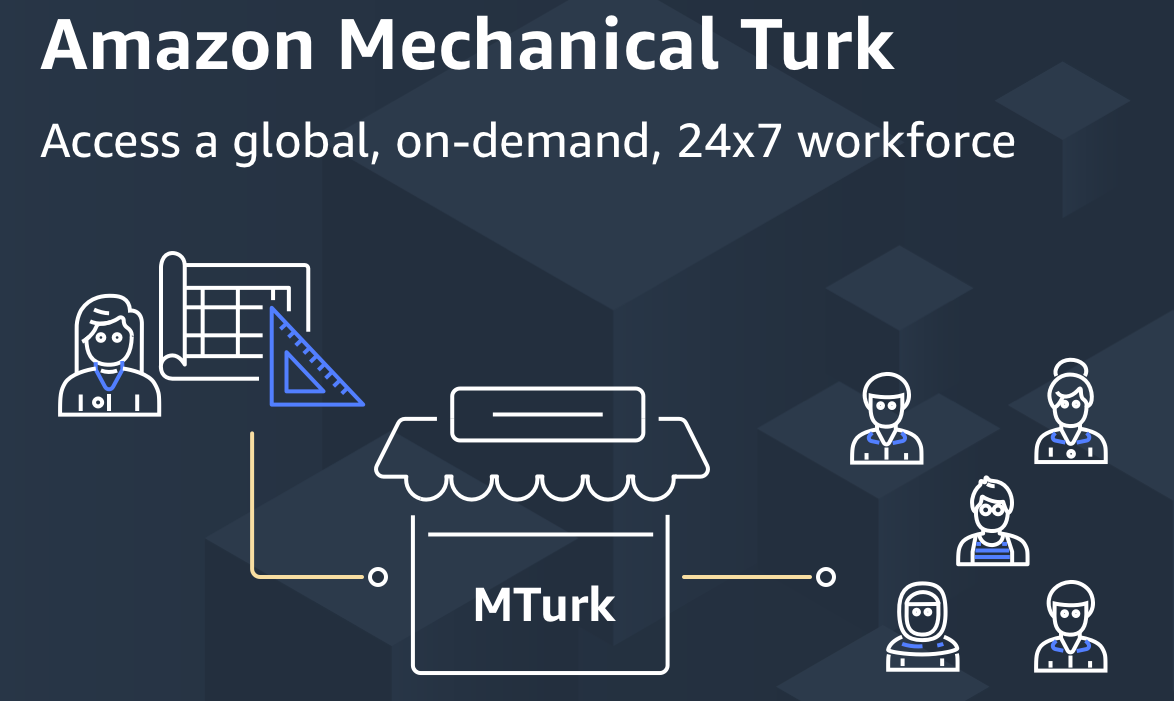 Amazon Mechanical Turk

Access a global, on-demand, 24x7 workforce

MTurk