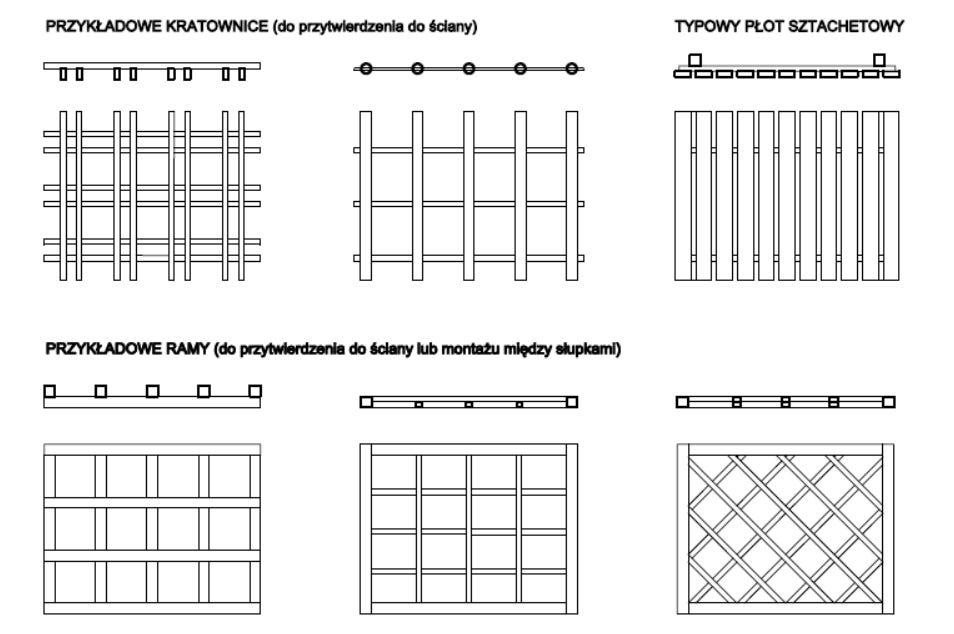 PRZYKŁADOWE KRATOWNICE (do przytwierdzenia do ściany)

TYPOWY PŁOT SZTACHETOWY

PRZYKŁADOWE RAMY (do przytwierdzenia do ściany lub montażu między słupkami)