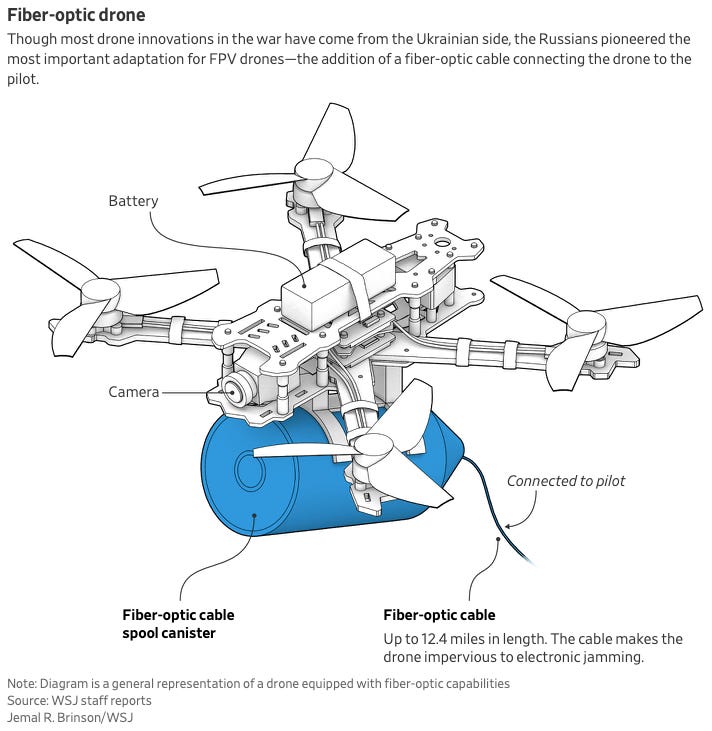 Fiber-optic drone

Though most drone innovations in the war have come from the Ukrainian side, the Russians pioneered the most important adaptation for FPV drones—the addition of a fiber-optic cable connecting the drone to the pilot.

Battery

Camera

Connected to pilot

Fiber-optic cable spool canister

Fiber-optic cable
Up to 12.4 miles in length. The cable makes the drone impervious to electronic jamming.

Note: Diagram is a general representation of a drone equipped with fiber-optic capabilities
Source: WSJ staff reports
Jemal R. Brinson/WSJ