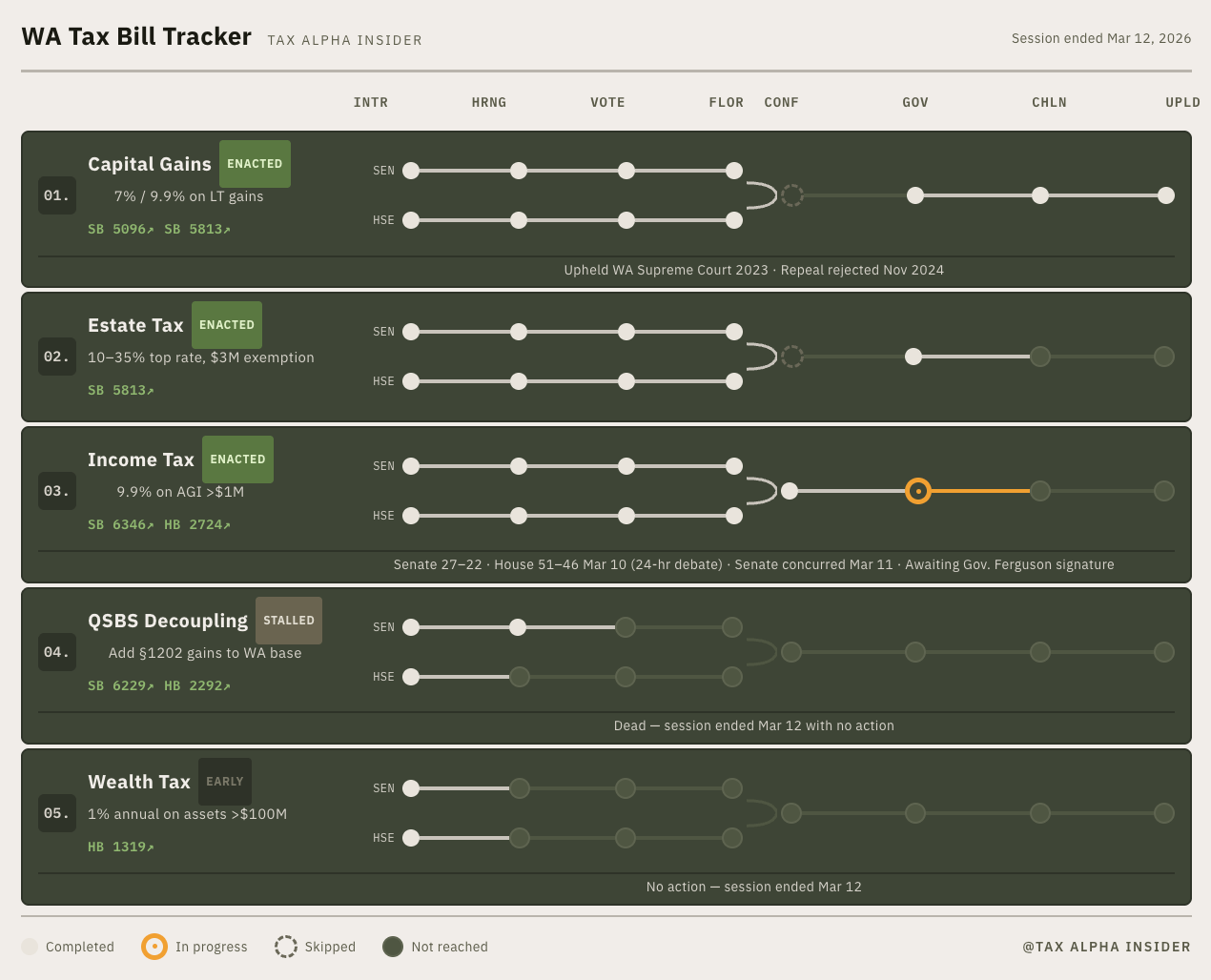 WA Tax Bill Tracker TAX ALPHA INSIDER

Session ended Mar 12, 2026

INTR HRNG VOTE FLOR CONF GOV CHLN UPLD

01. Capital Gains ENACTED
7% / 9.9% on LT gains
SB 5096↗ SB 5813↗
SEN
HSE
Upheld WA Supreme Court 2023 · Repeal rejected Nov 2024

02. Estate Tax ENACTED
10–35% top rate, $3M exemption
SB 5813↗
SEN
HSE

03. Income Tax ENACTED
9.9% on AGI >$1M
SB 6346↗ HB 2724↗
SEN
HSE
Senate 27–22 · House 51–46 Mar 10 (24-hr debate) · Senate concurred Mar 11 · Awaiting Gov. Ferguson signature

04. QSBS Decoupling STALLED
Add §1202 gains to WA base
SB 6229↗ HB 2292↗
SEN
HSE
Dead — session ended Mar 12 with no action

05. Wealth Tax EARLY
1% annual on assets >$100M
HB 1319↗
SEN
HSE
No action — session ended Mar 12

Completed In progress Skipped Not reached

@TAX ALPHA INSIDER