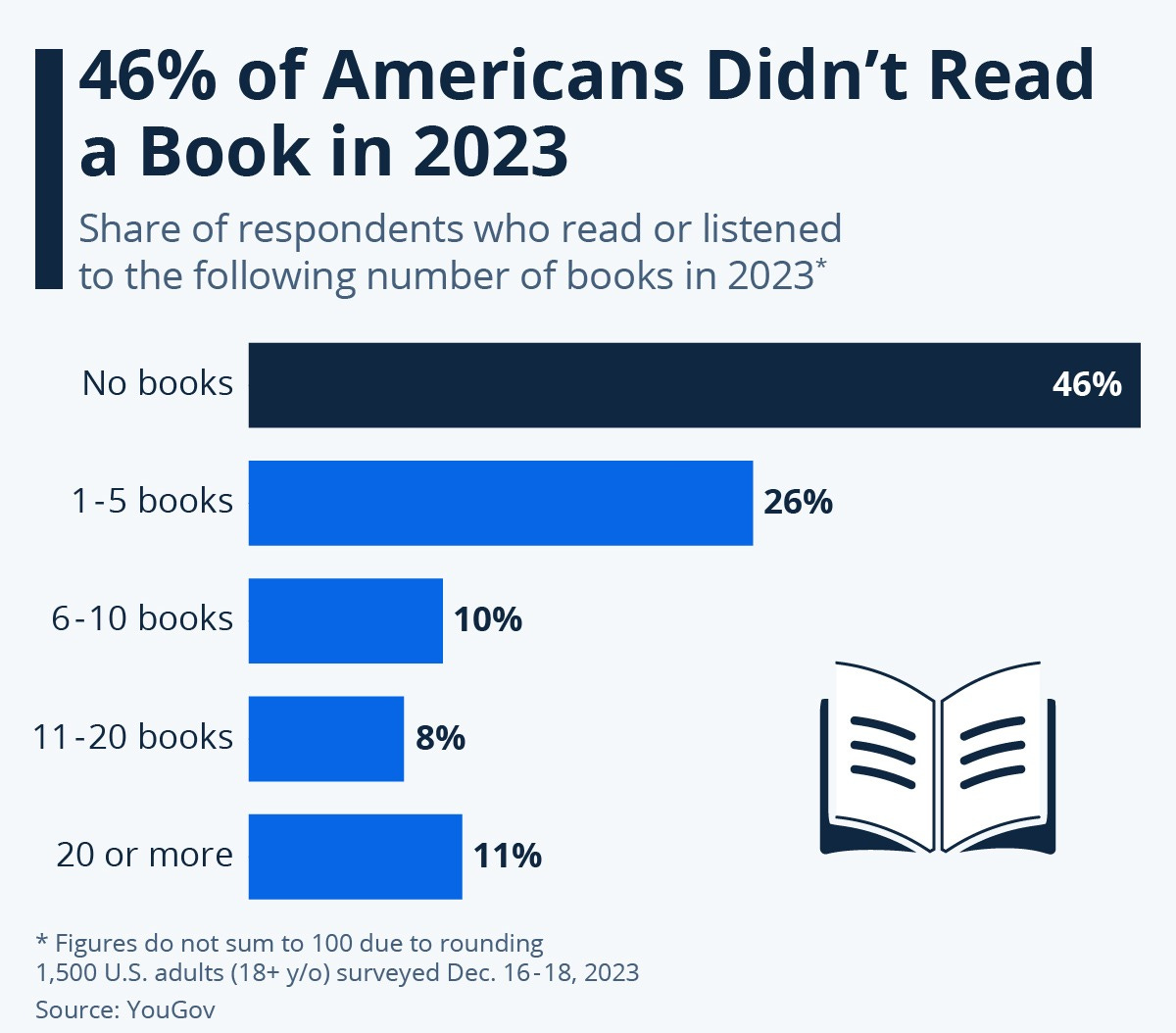 46% of Americans Didn't Read a Book in 2023

Share of respondents who read or listened to the following number of books in 2023*

No books 46%
1-5 books 26%
6-10 books 10%
11-20 books 8%
20 or more 11%

* Figures do not sum to 100 due to rounding
1,500 U.S. adults (18+ y/o) surveyed Dec. 16-18, 2023
Source: YouGov